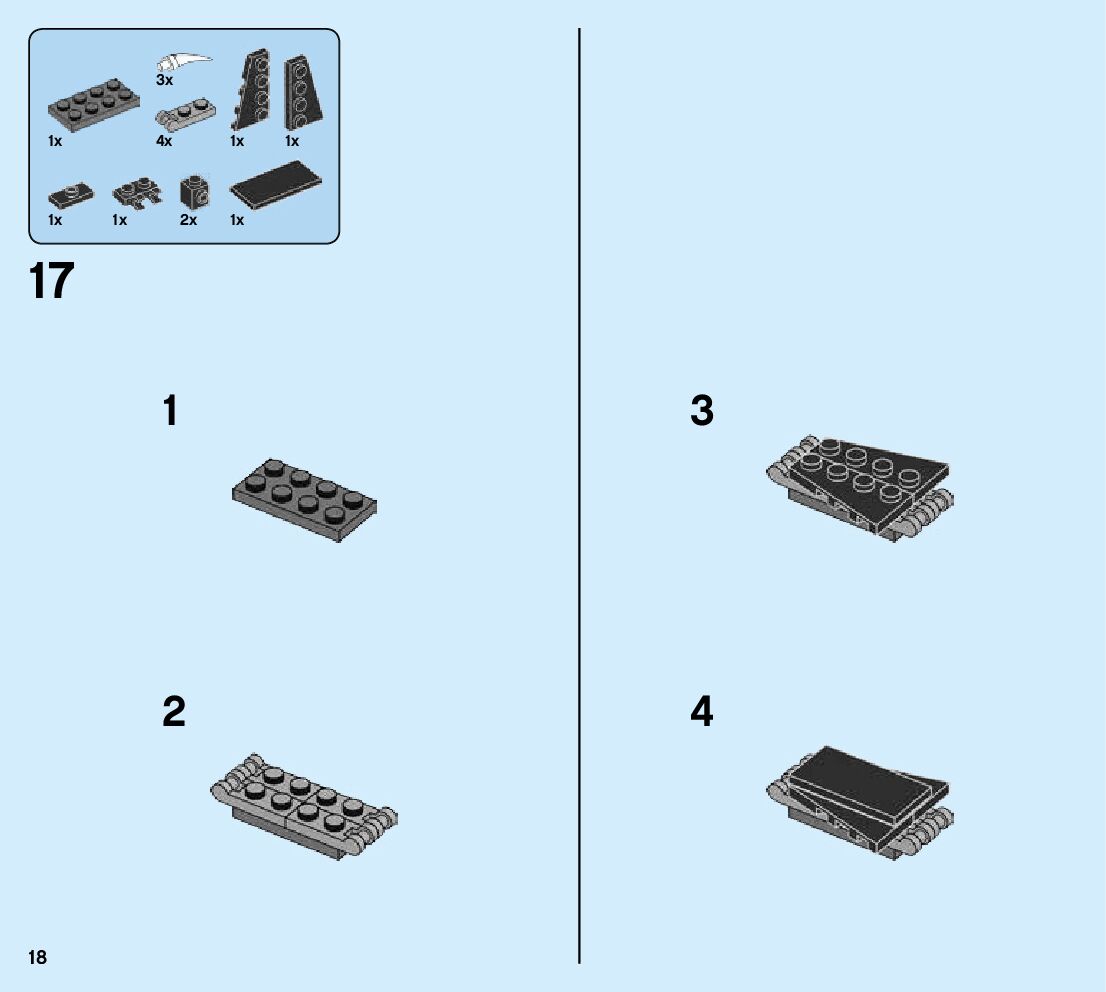 3x

1x 4x 1x 1x

1x 1x 2x 1x

17

1

2

3

4

18