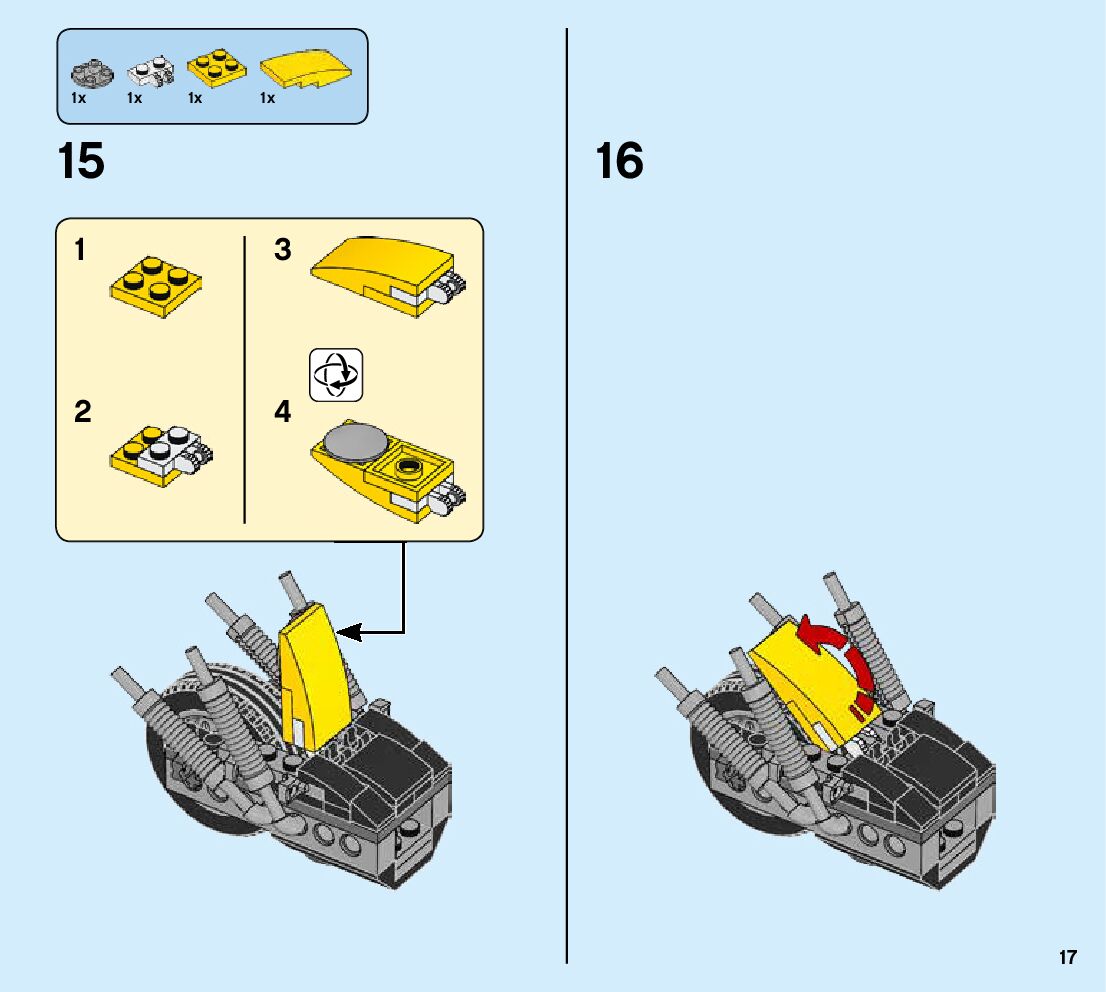 1x 1x 1x 1x

15

1

2

3

4

16

17