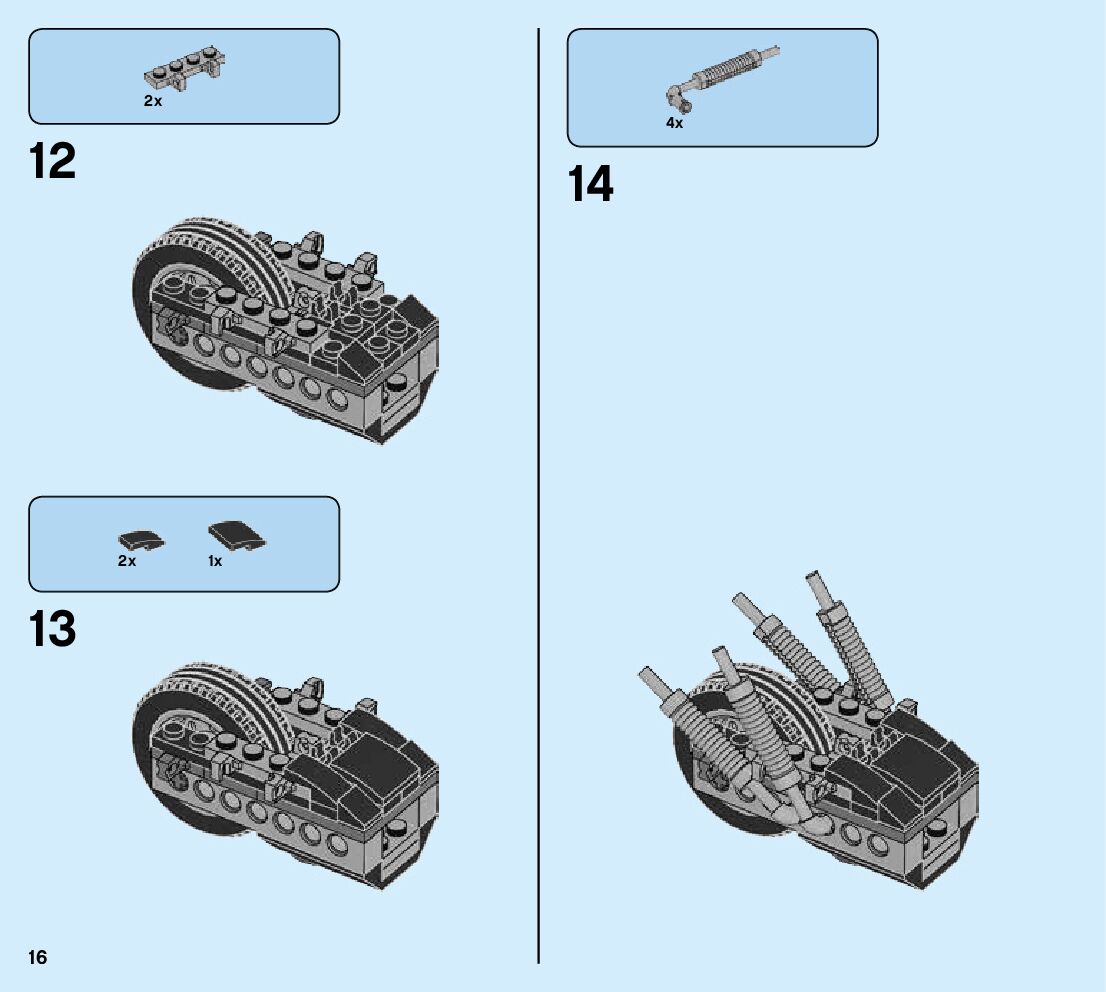 2x

12

2x 1x

13

4x

14

16