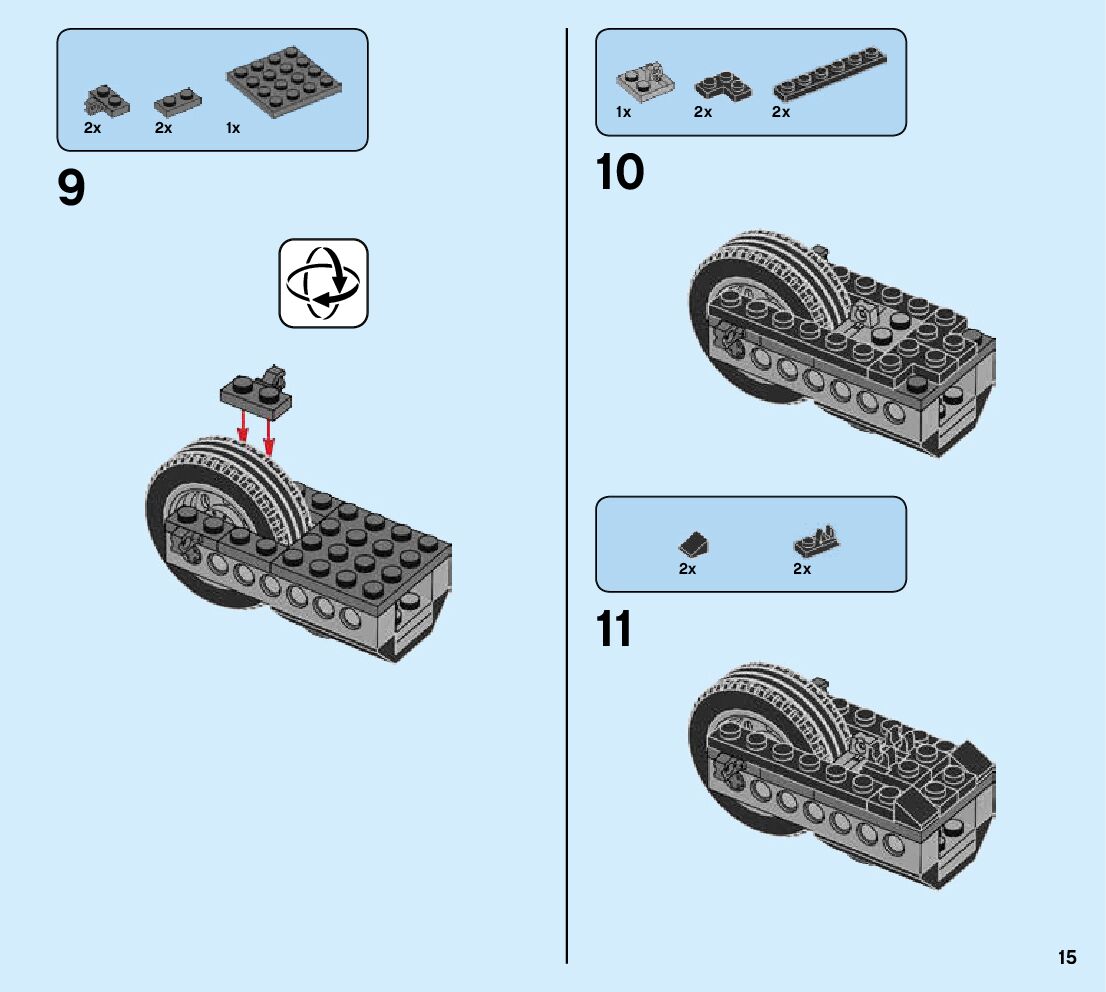 2x 2x 1x

9

1x 2x 2x

10

2x 2x

11

15