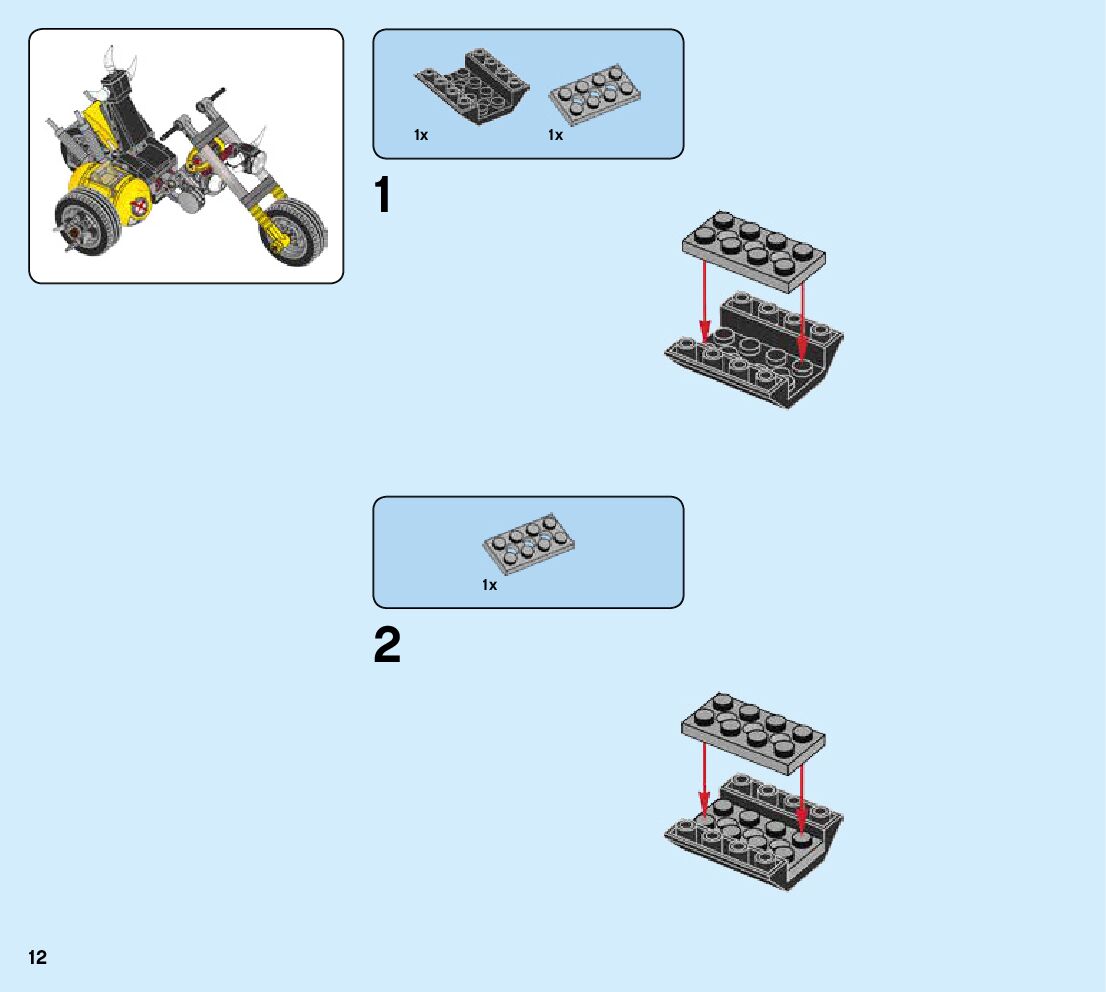 1x
1x

1

1x

2

12