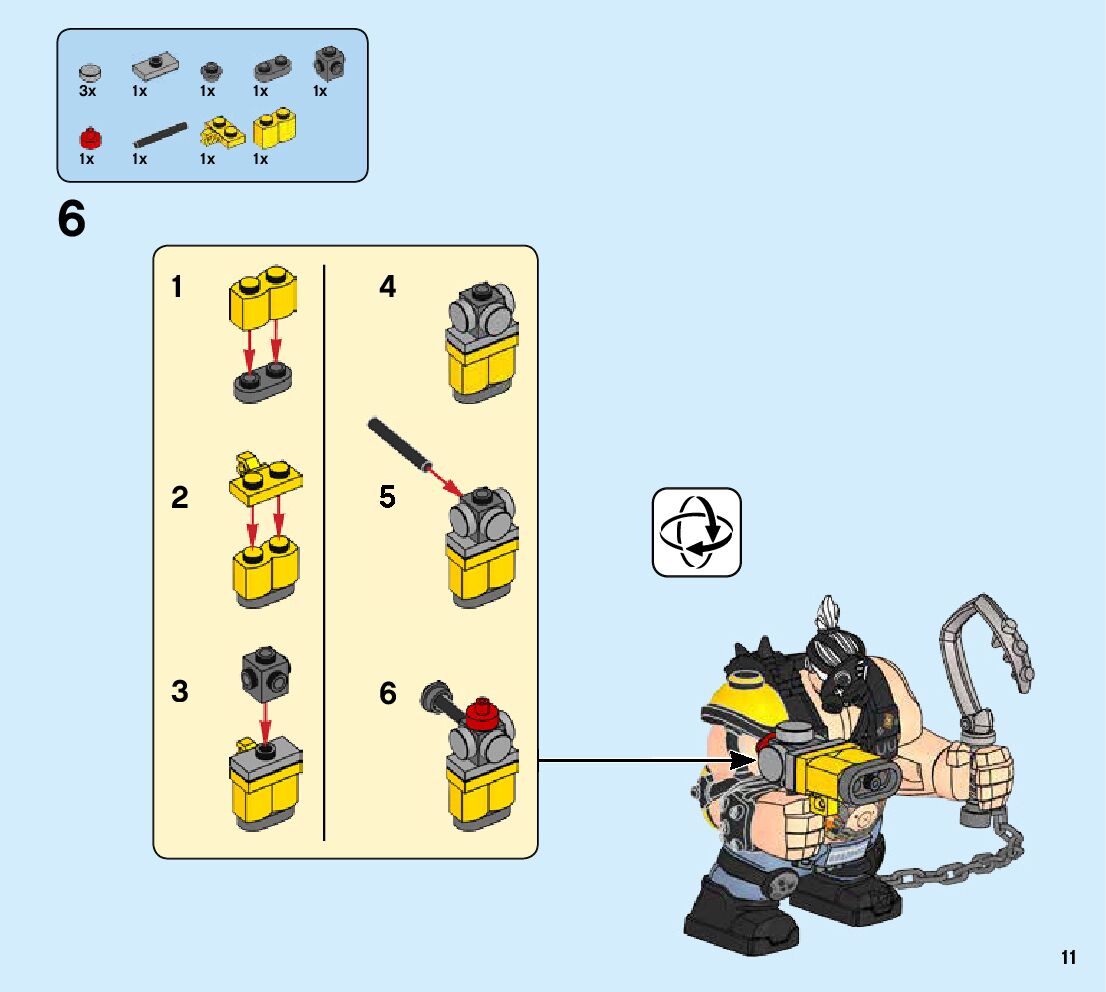 3x 1x 1x 1x 1x
1x 1x 1x 1x

6

1

2

3

4

5

6

11