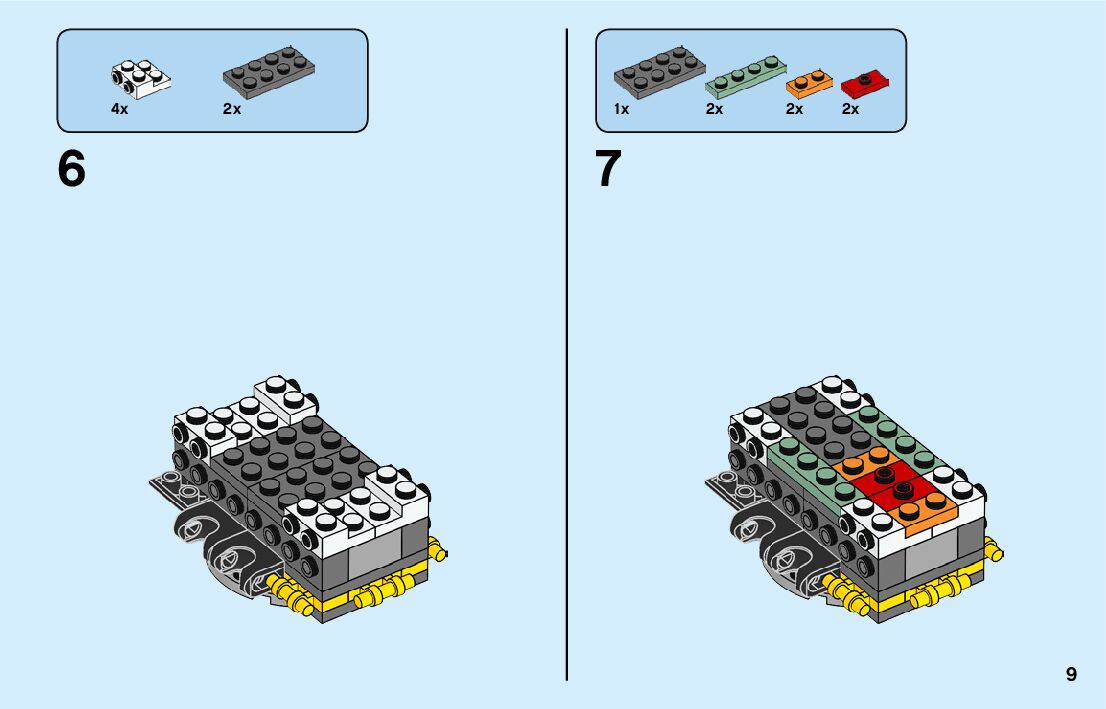 4x
2x

6

1x
2x
2x
2x

7

9