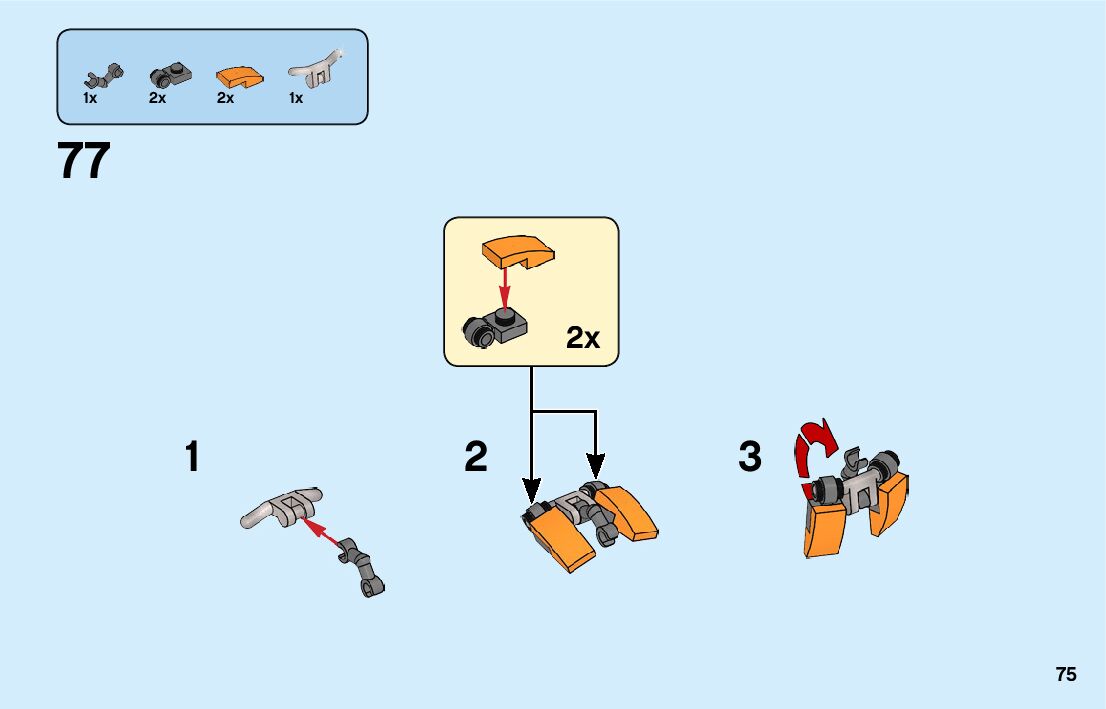 1x 2x 2x 1x

77

2x

1

2

3

75