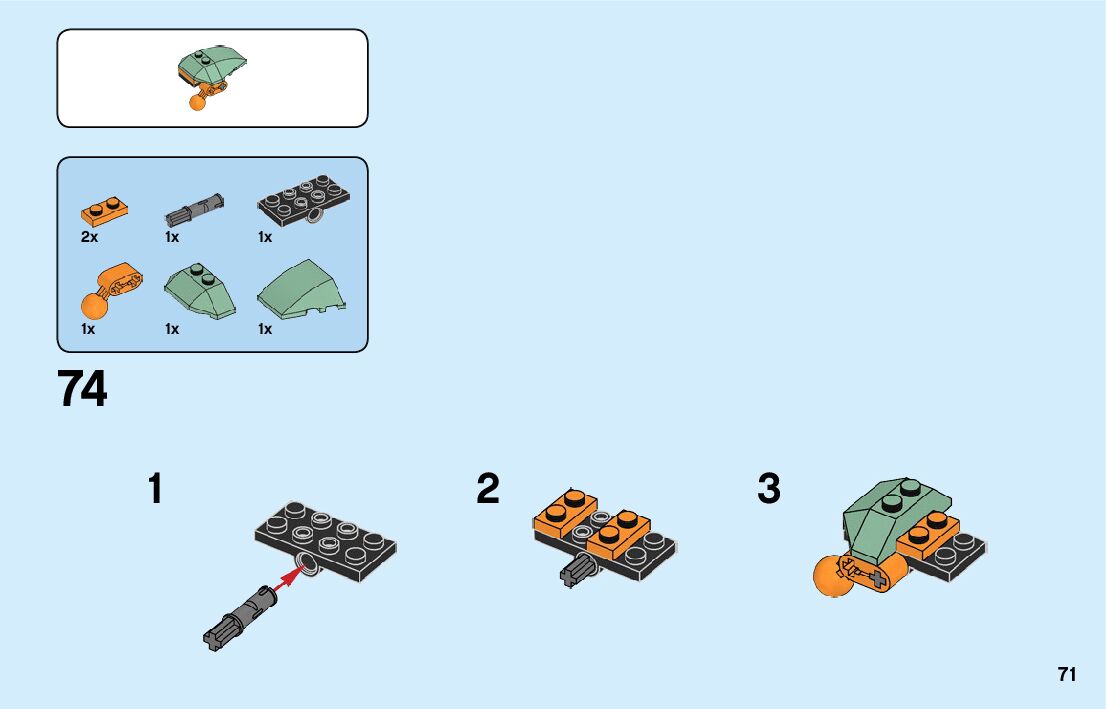 2x 1x 1x

1x 1x 1x

74

1

2

3

71