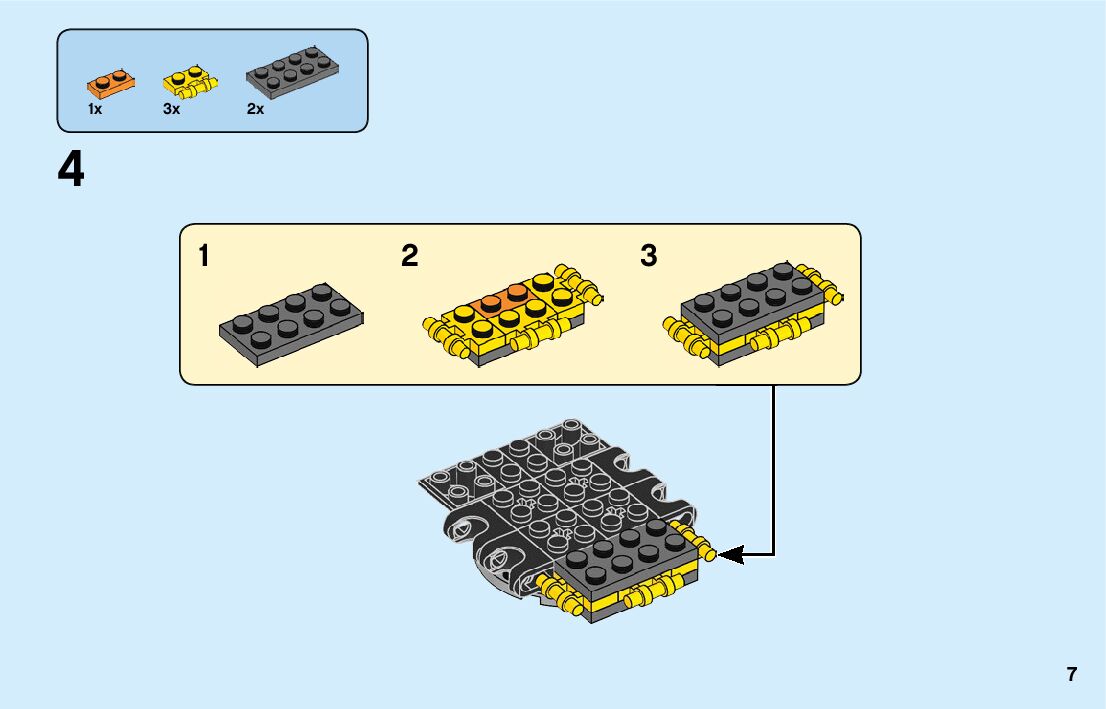 1x
3x
2x

4

1
2
3

7