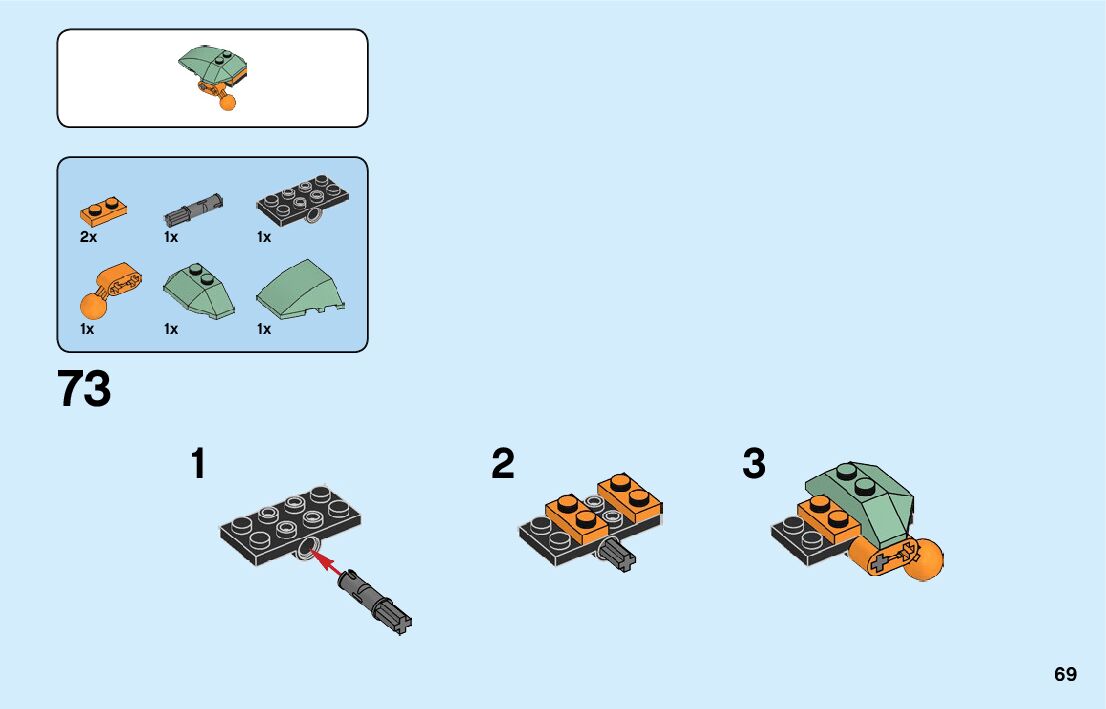 2x 1x 1x

1x 1x 1x

73

1

2

3

69