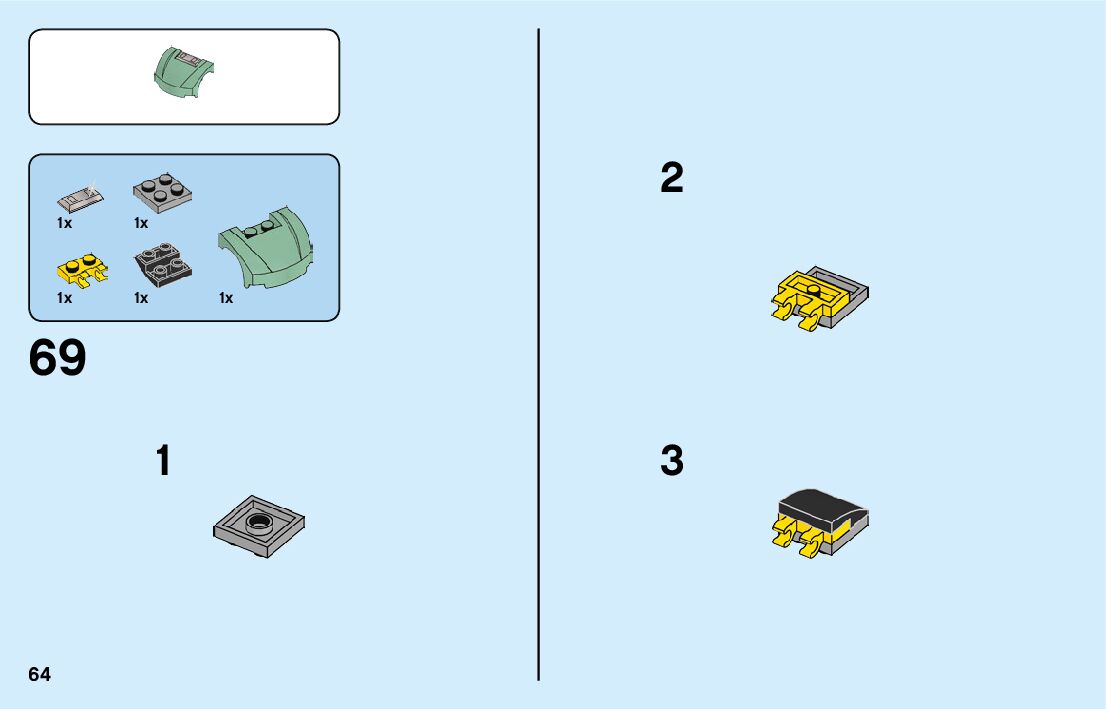 1x
1x
1x
1x
1x

69

1

2

3

64