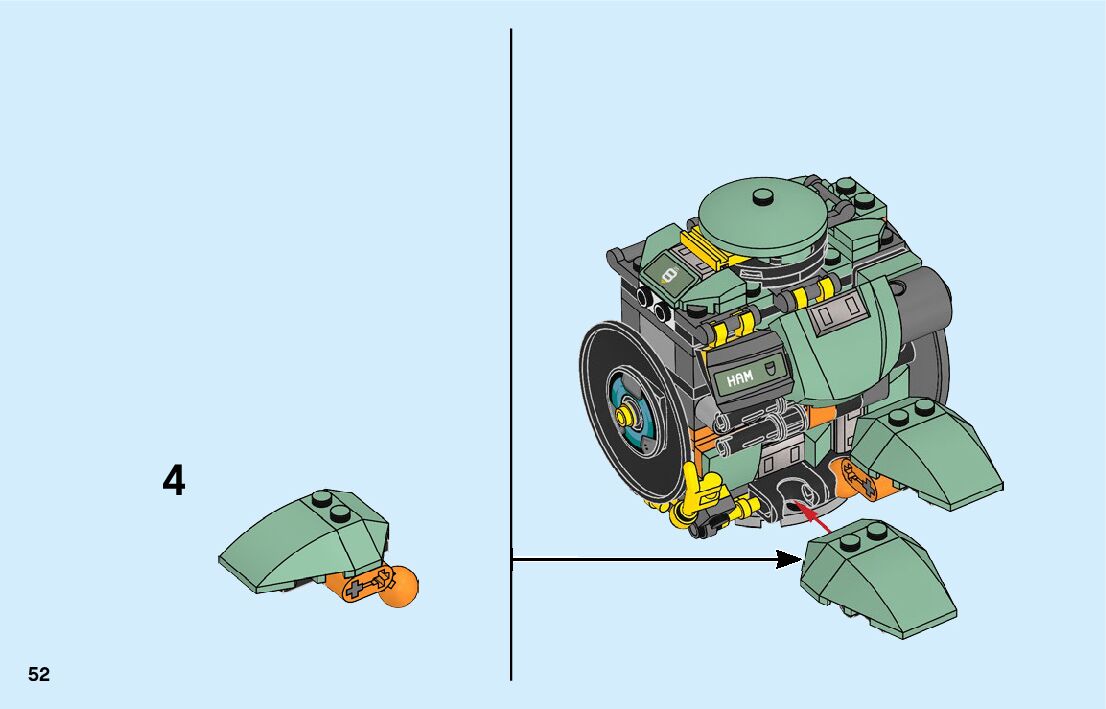 4

HAM

52