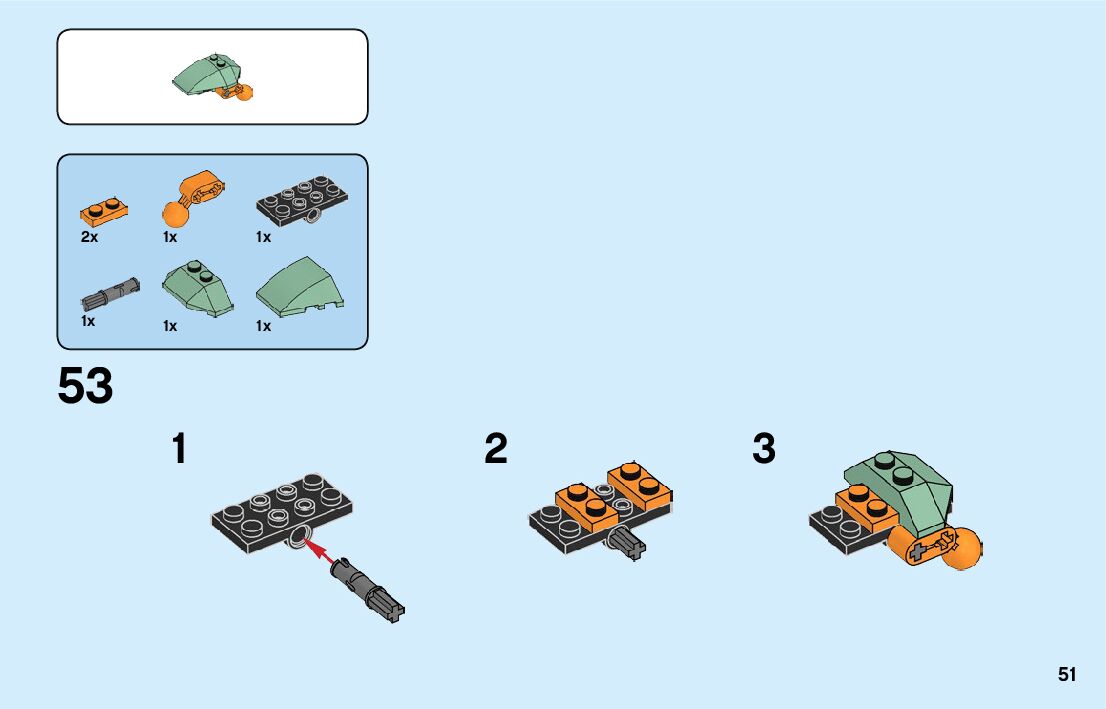 2x
1x
1x
1x
1x
1x

53

1

2

3

51