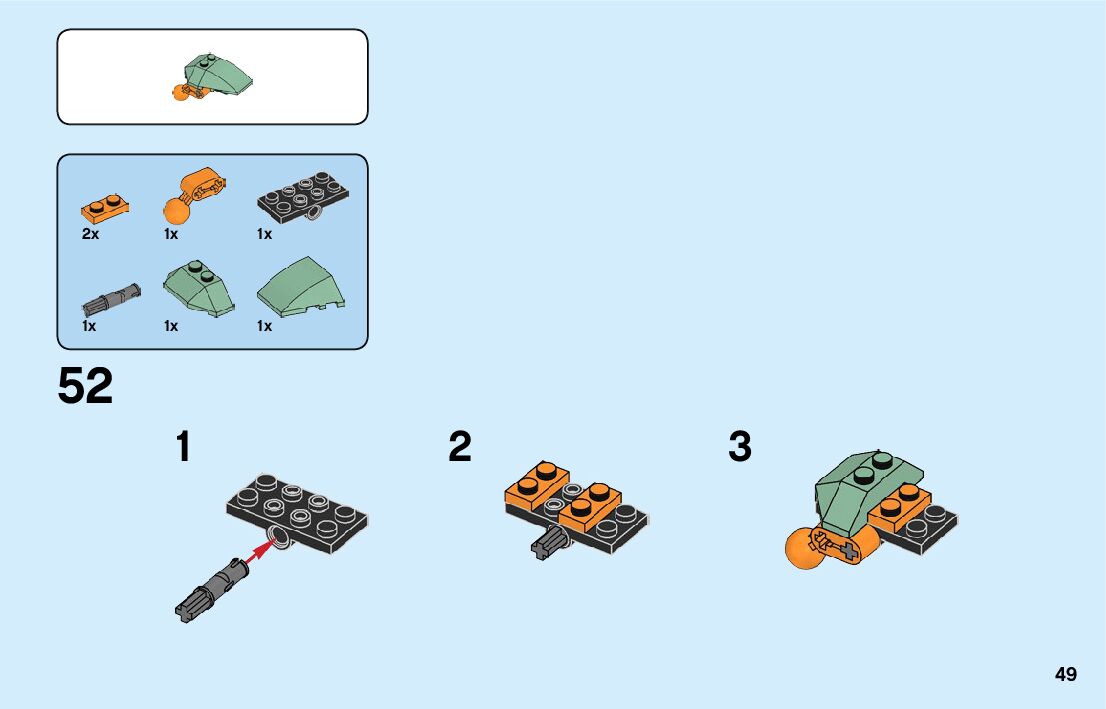 2x
1x
1x
1x
1x
1x

52

1

2

3

49