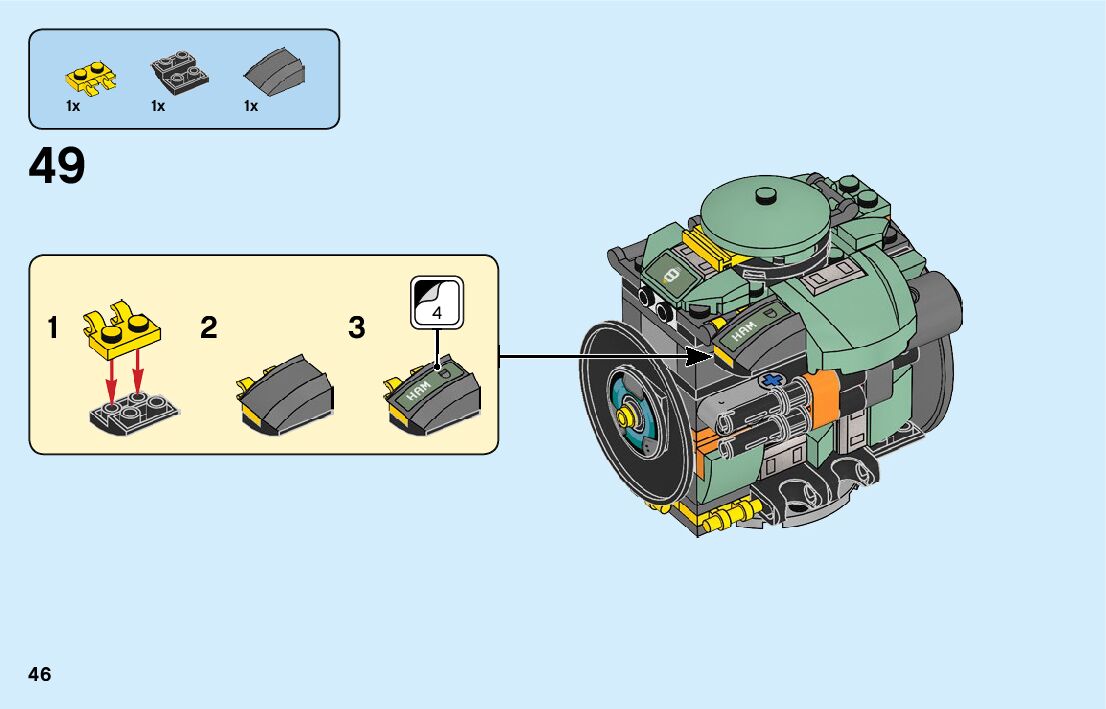 1x 1x 1x

49

1 2 3

4

HAM

HAM

46