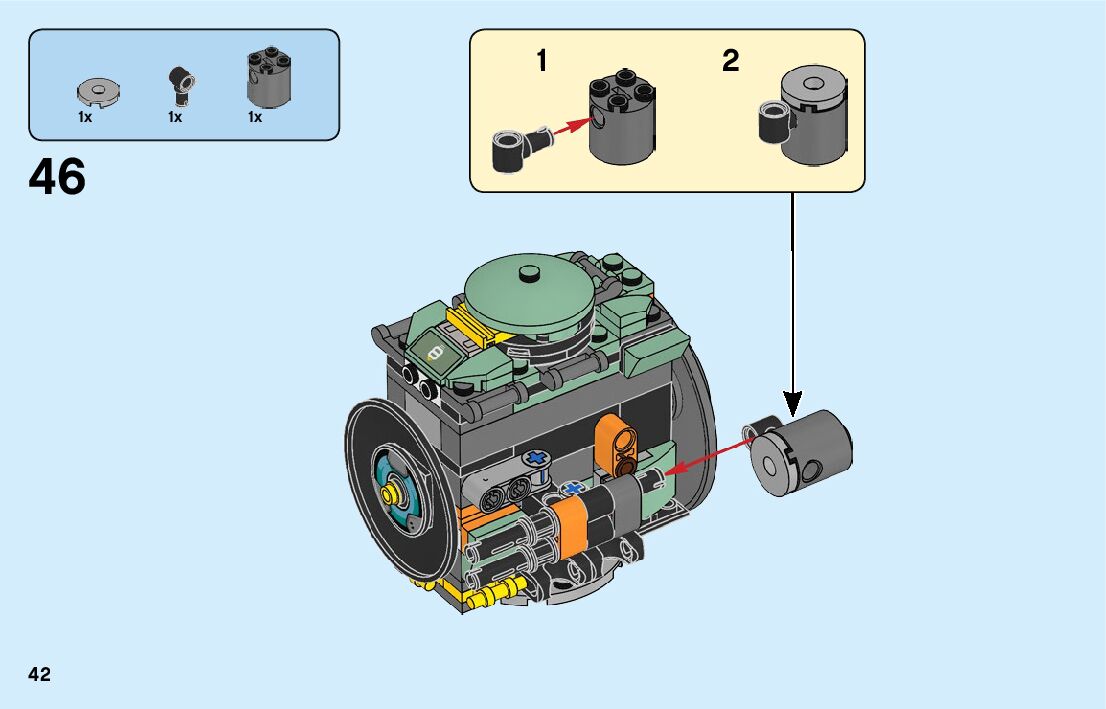 1x 1x 1x

46

1

2

42