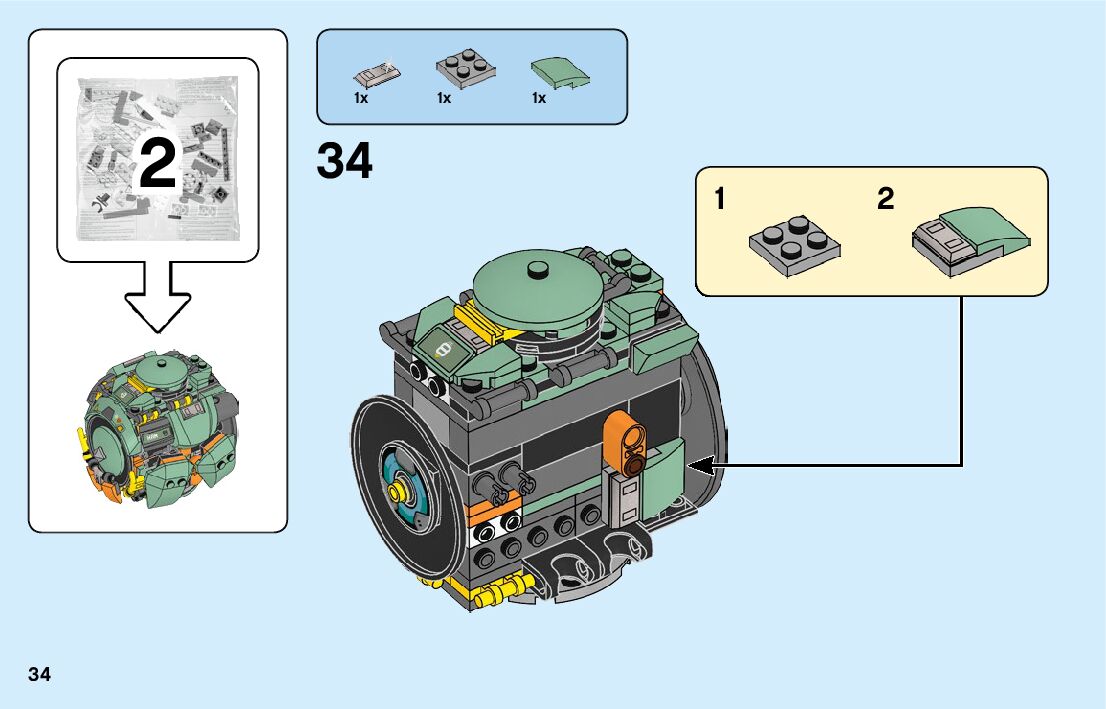 2

1x 1x 1x

34

1 2

34