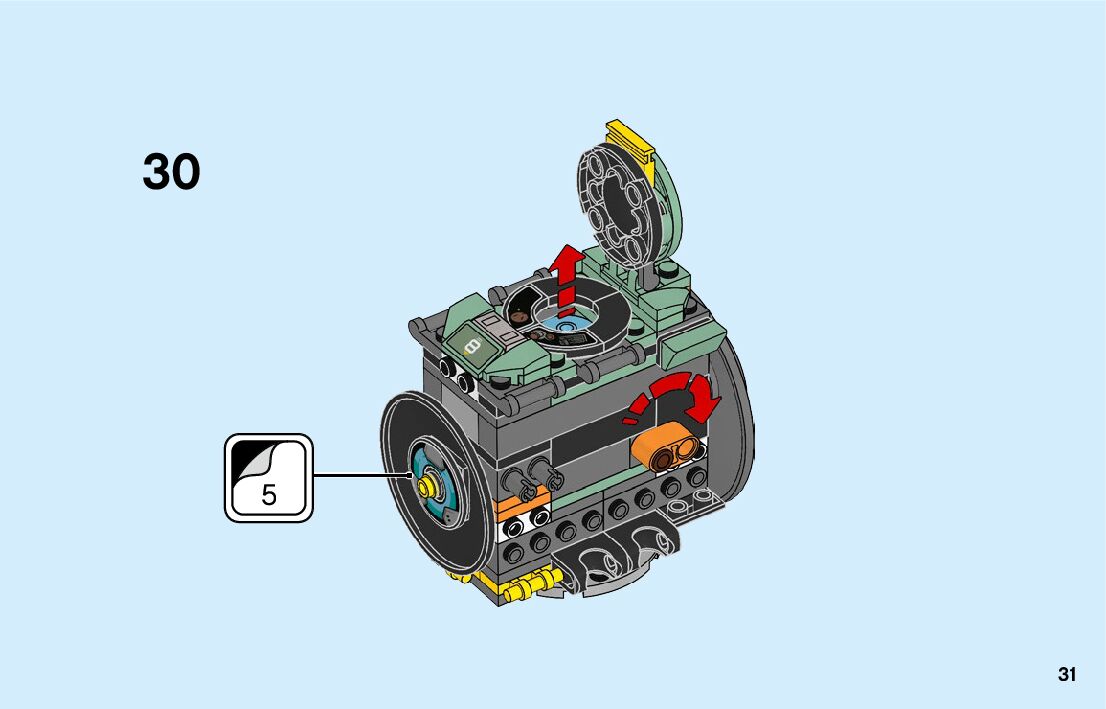 30

5

31