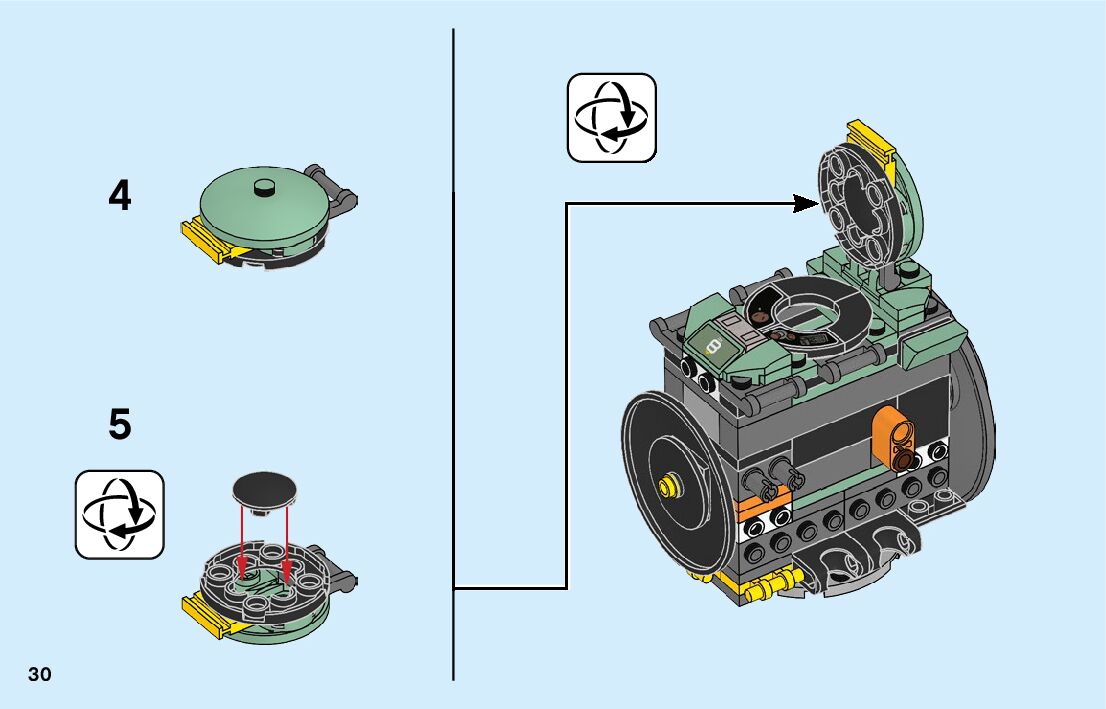 4

5

30