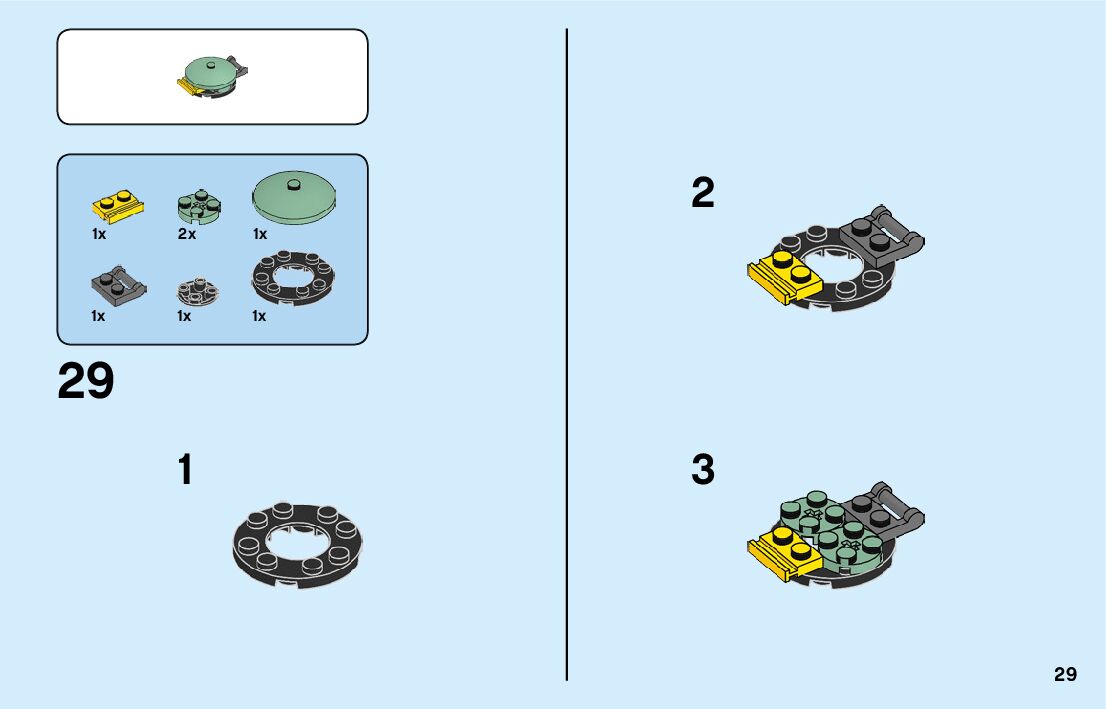 1x
2x
1x
1x
1x
1x

29

1

2

3

29