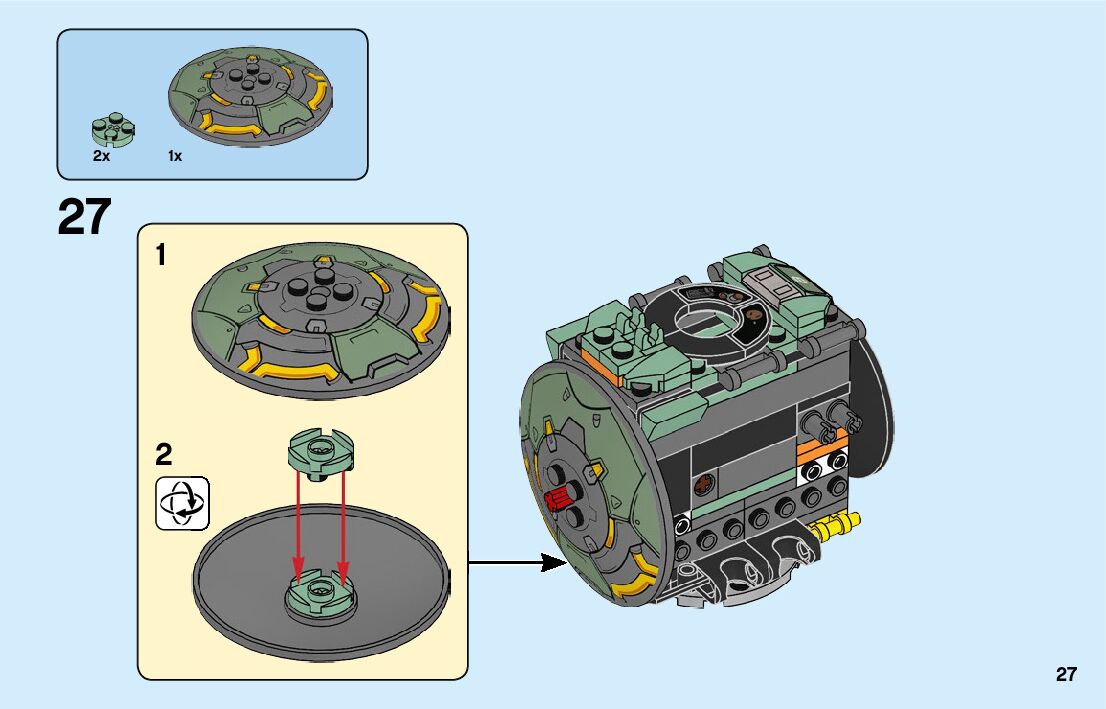 2x
1x

27

1

2

27