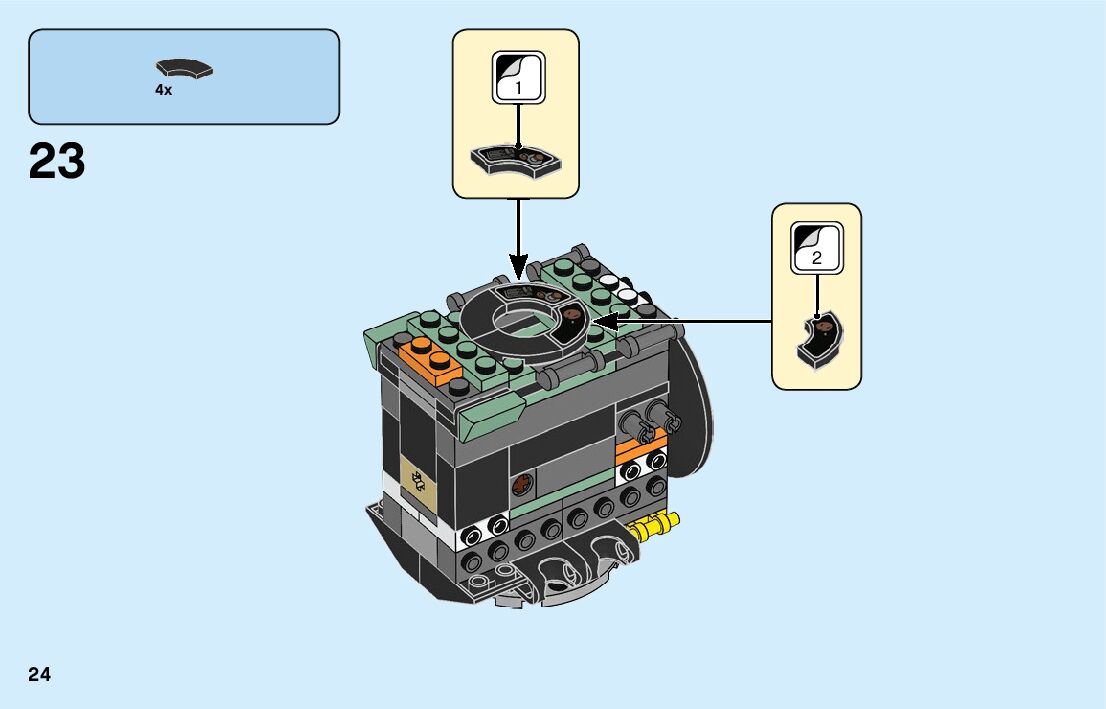 4x

23

1

2

24