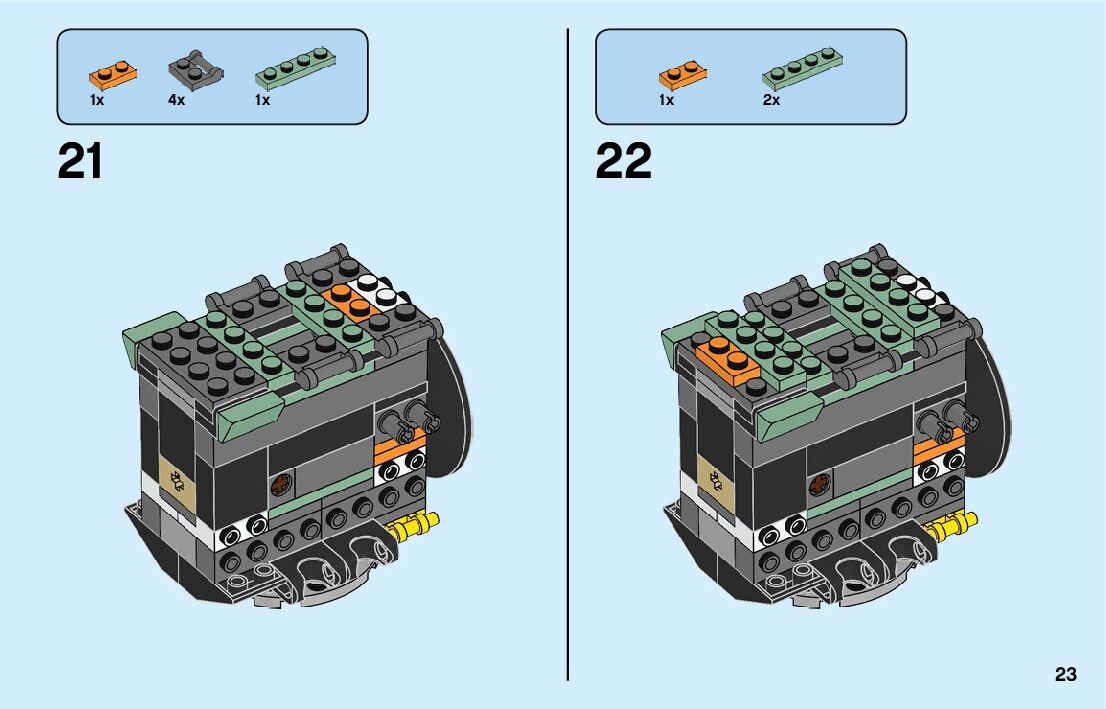 1x 4x 1x

21

1x 2x

22

23