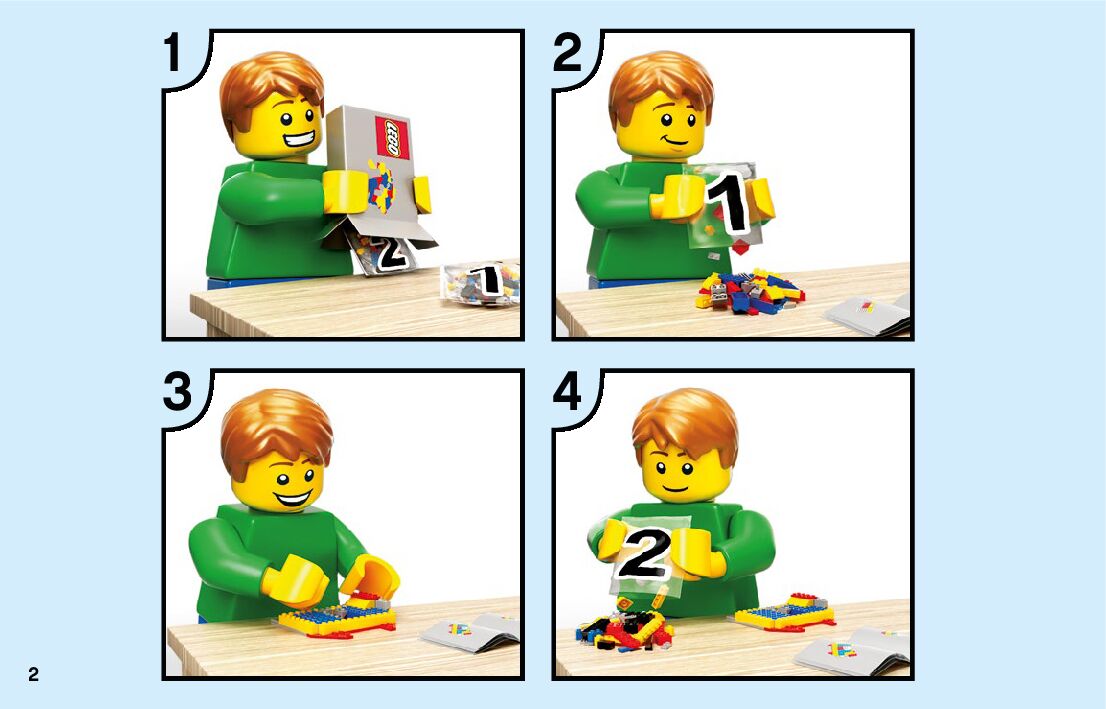 1

LEGO

2

1

2

1

3

4

2

2