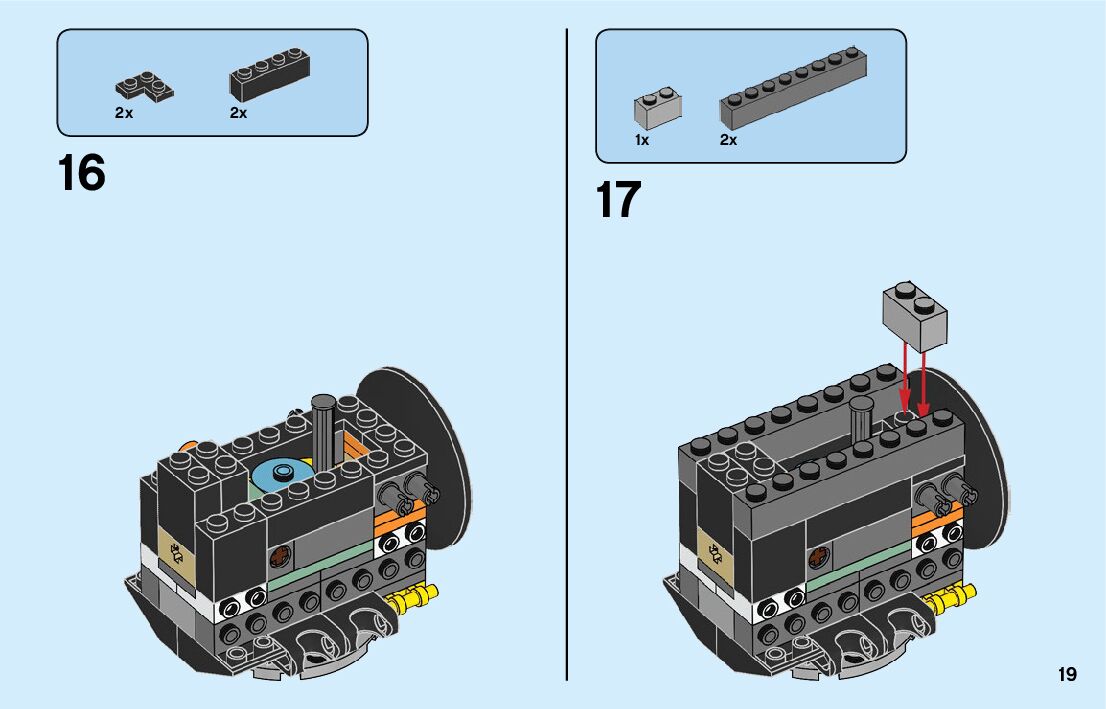 2x 2x

16

1x 2x

17

19