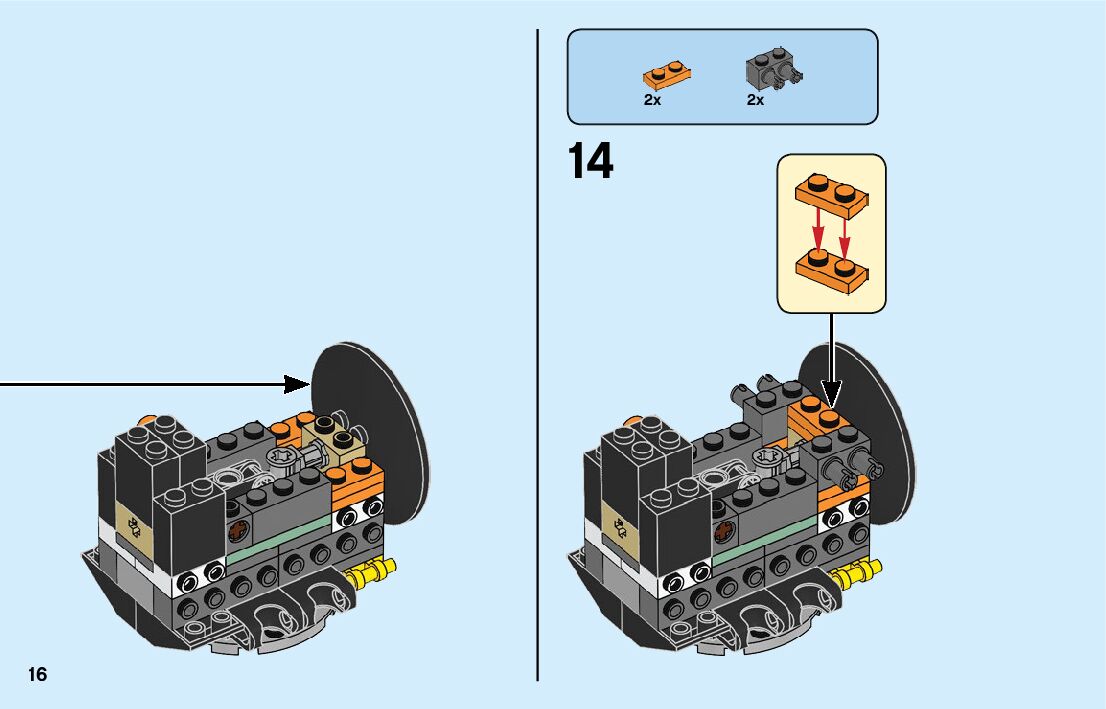 2x
2x

14

16