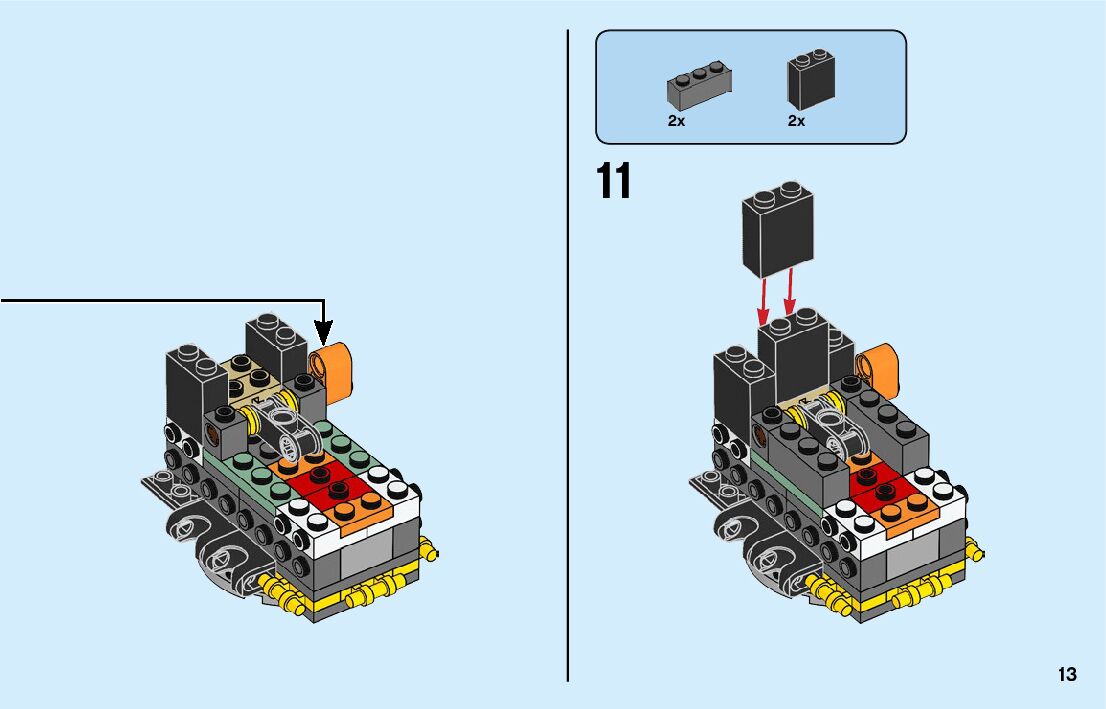 2x
2x

11

13