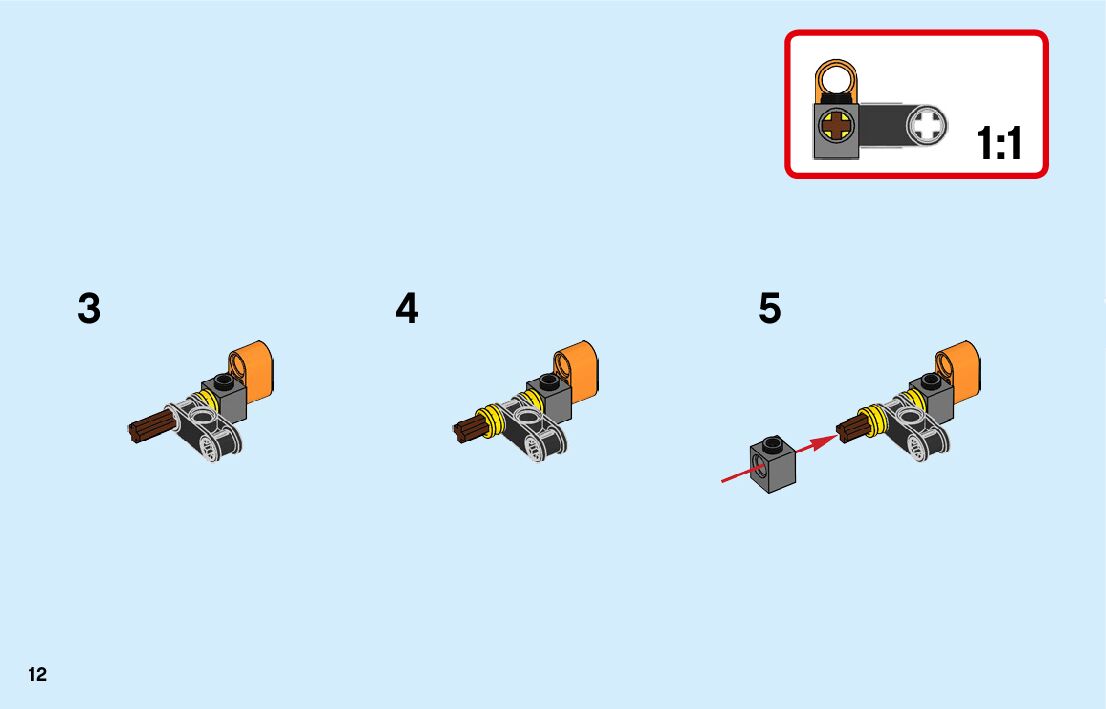 1:1

3

4

5

12