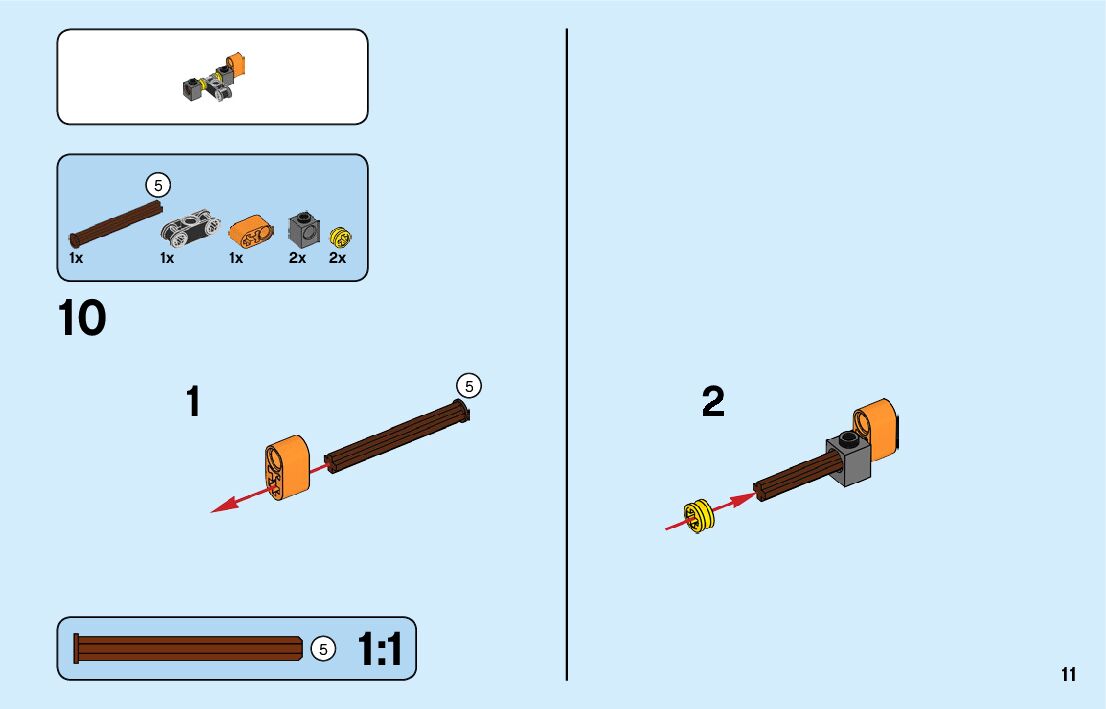 5
1x 1x 1x 2x 2x

10

1
5

2

5 1:1

11