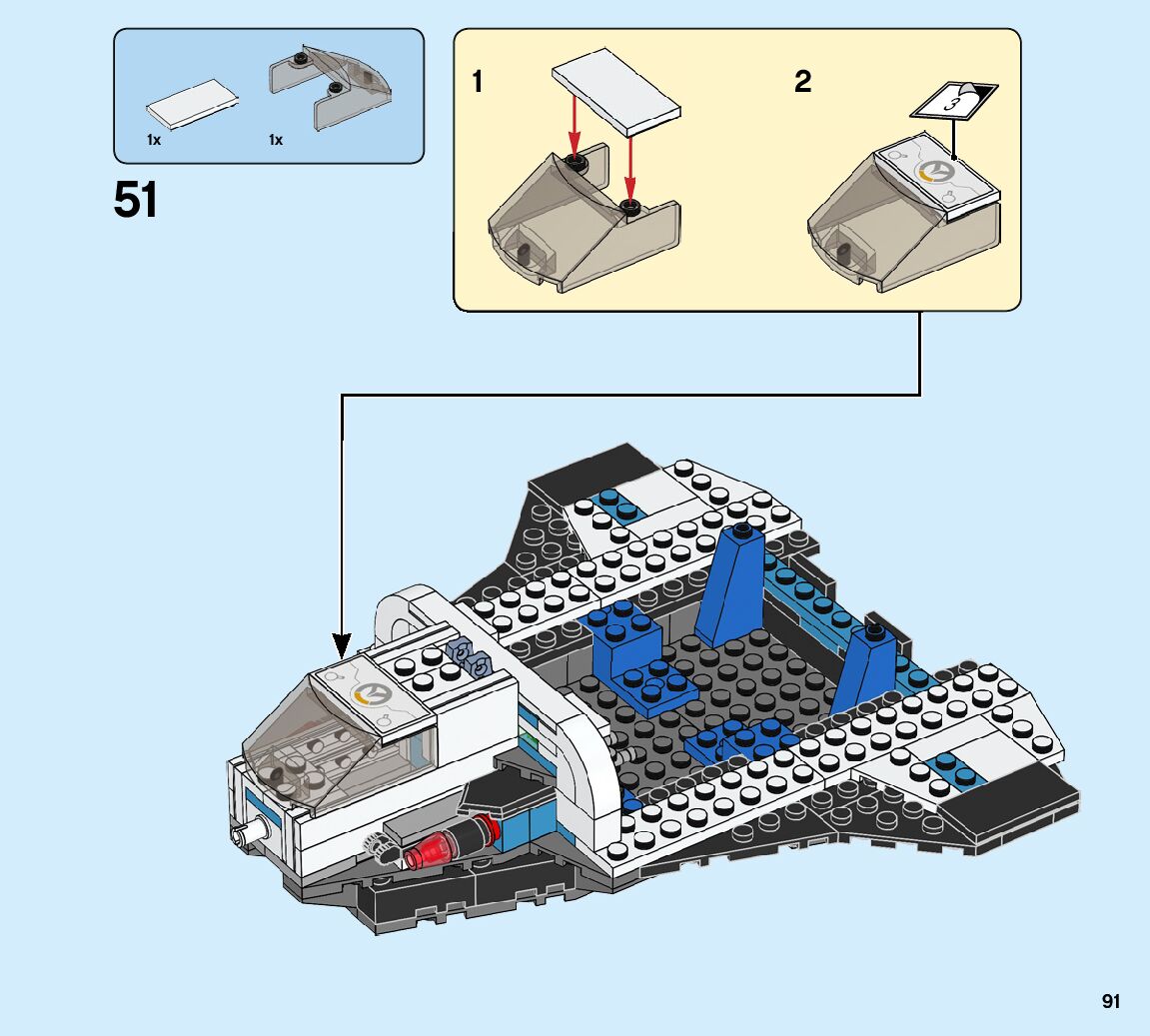 1x
1x

51

1

2

3

91