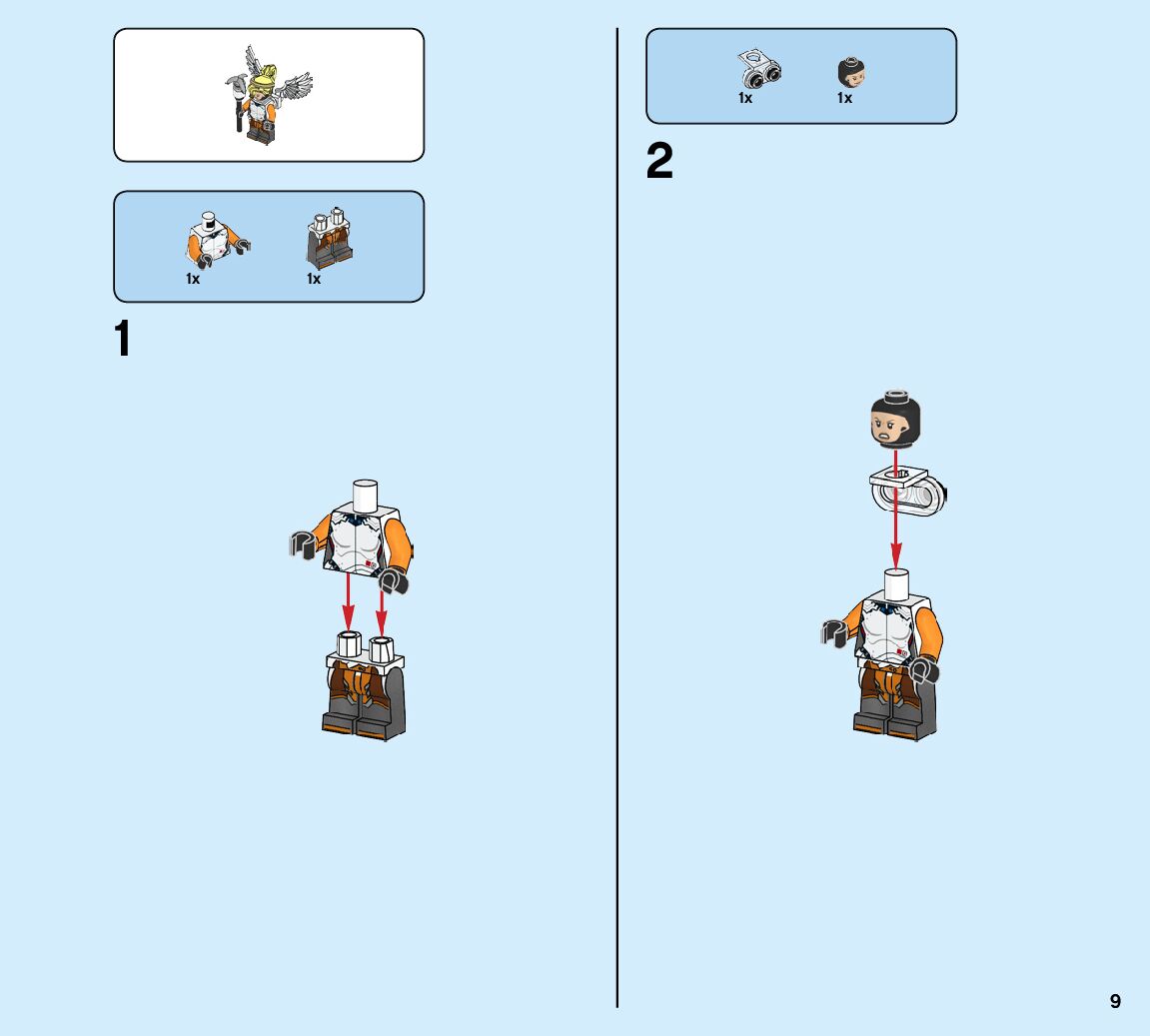 1x 1x

1

1x 1x

2

9