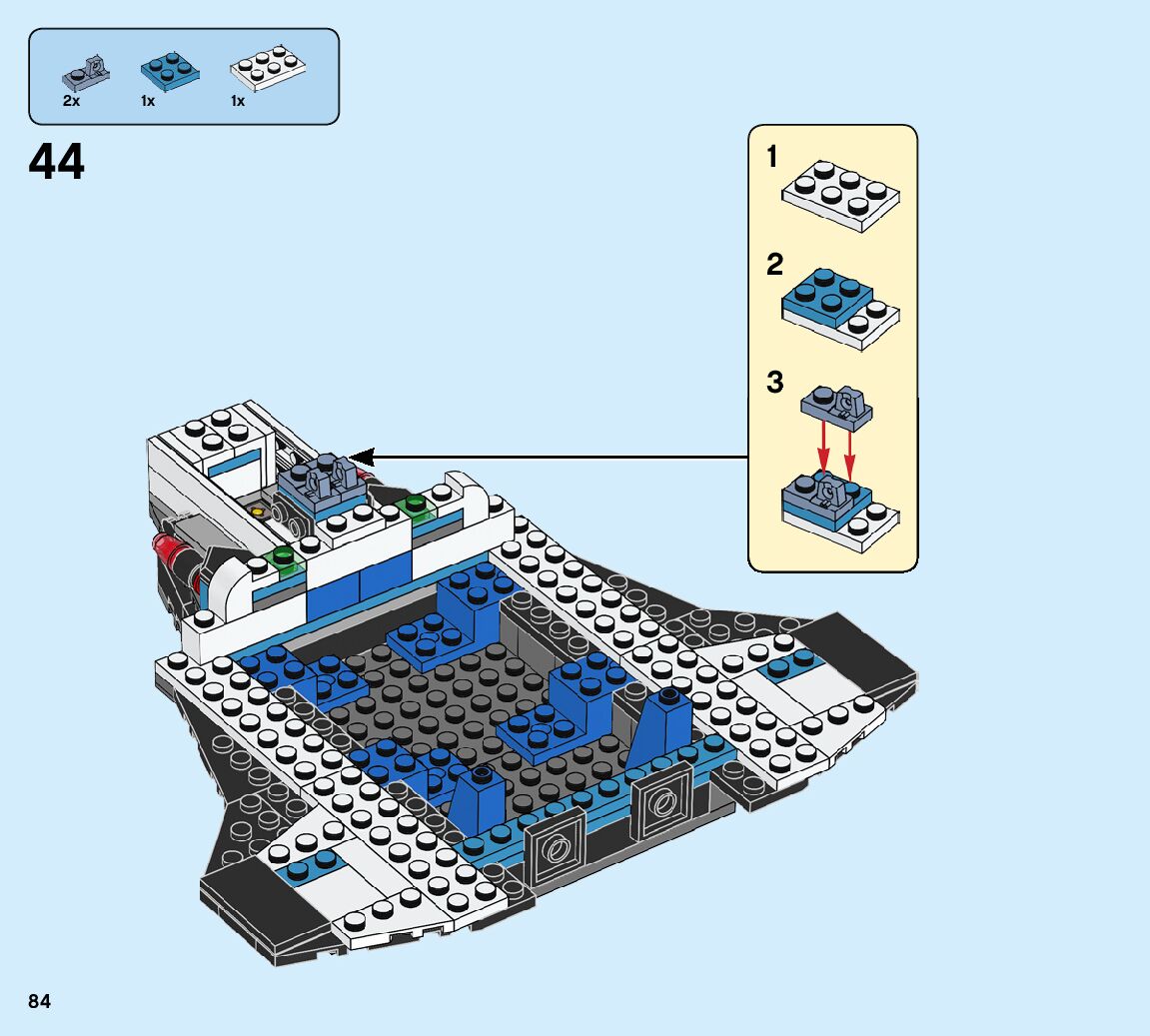 2x 1x 1x

44

1

2

3

84