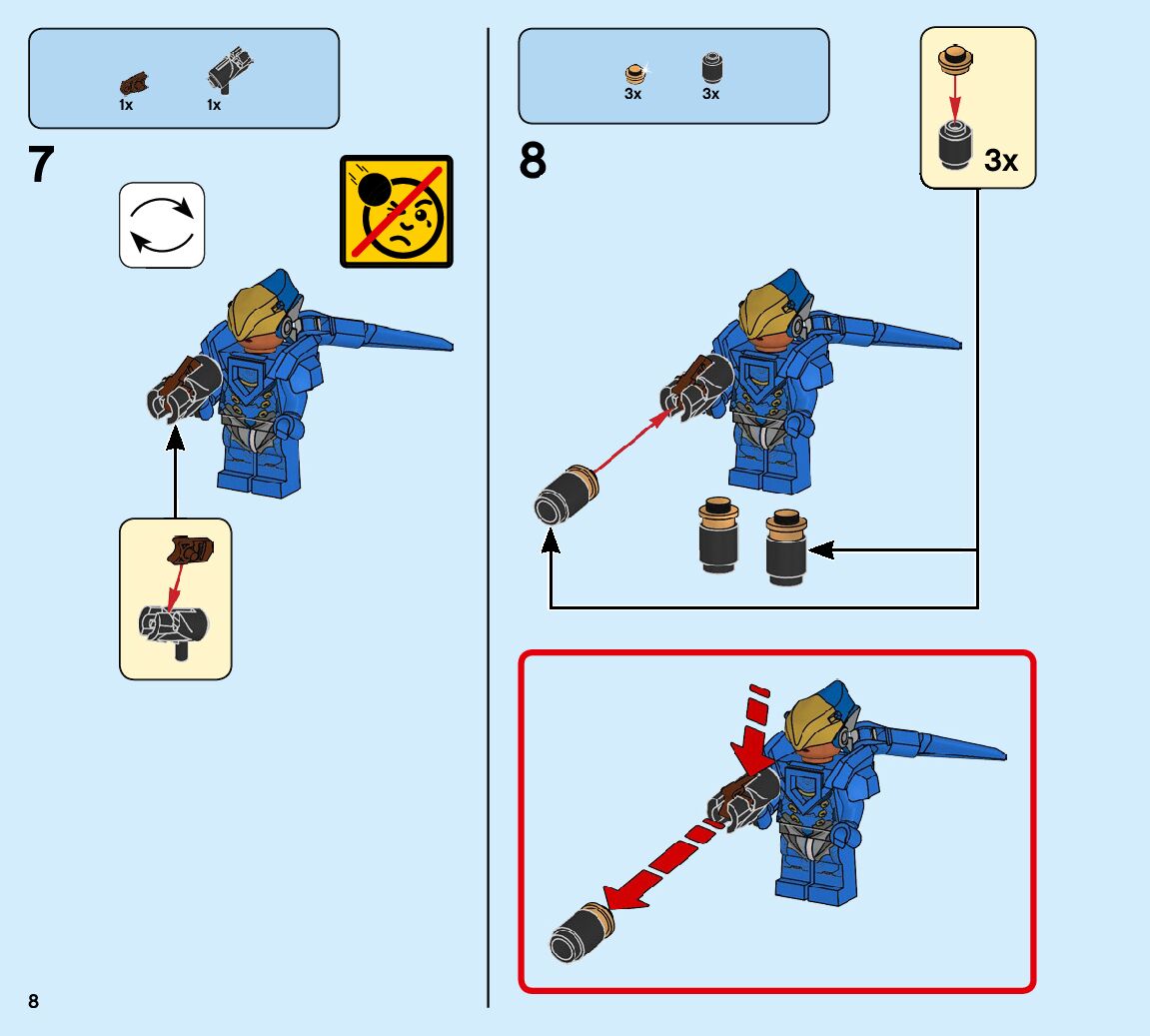 1x 1x

7

3x 3x

8

3x

8