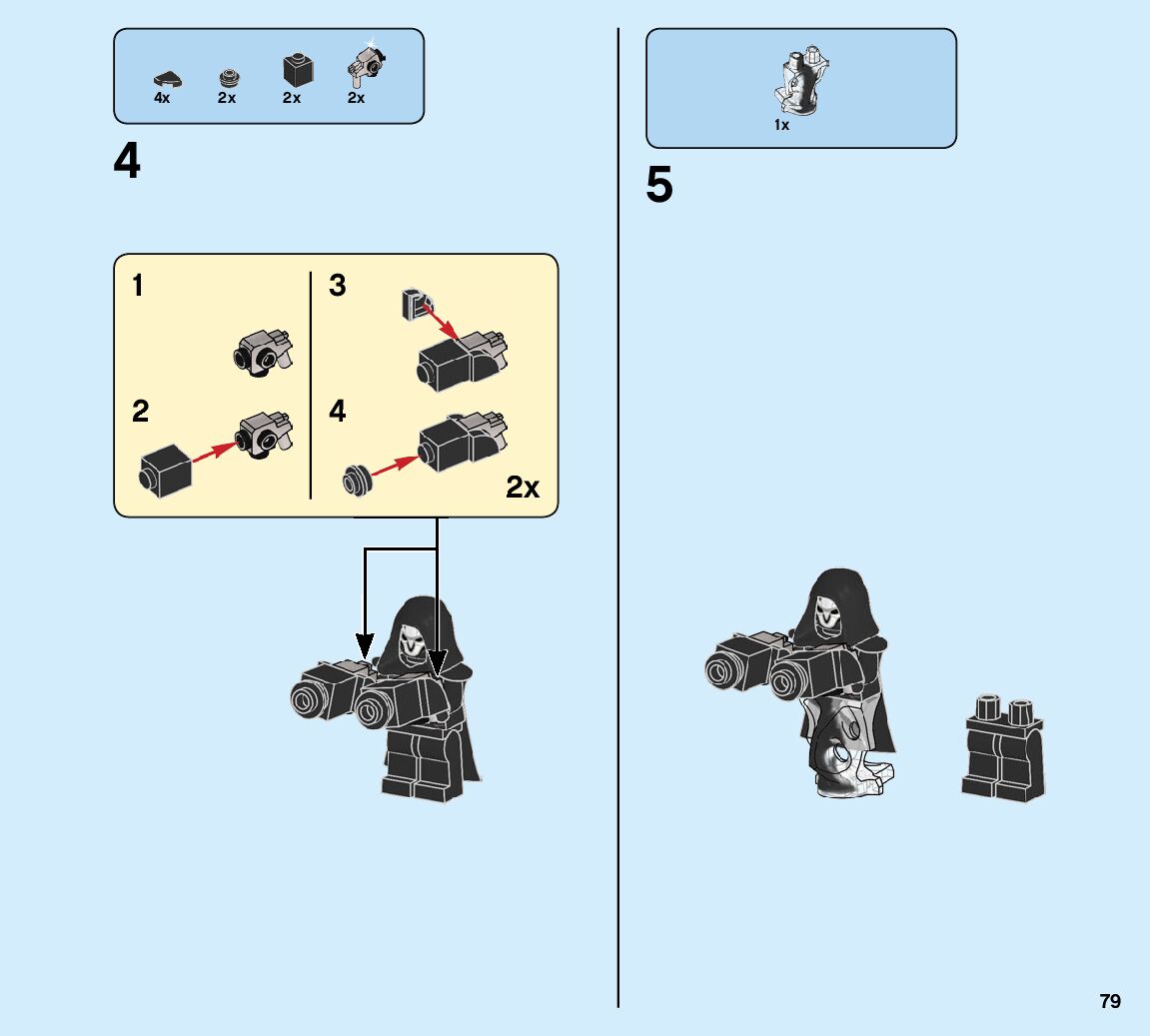 4x 2x 2x 2x

4

1

2

3

4

2x

1x

5

79