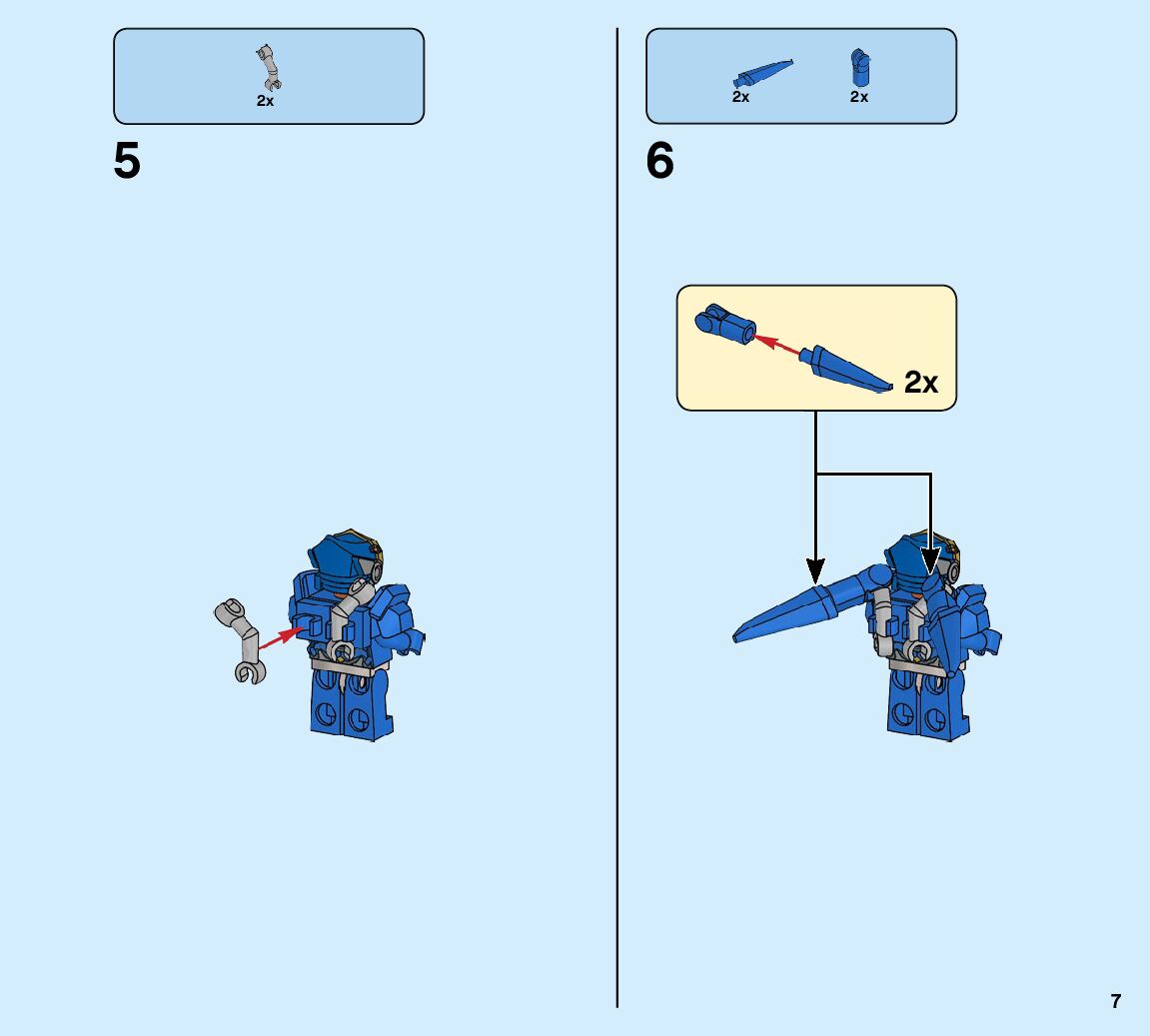 2x

5

2x 2x

6

2x

7