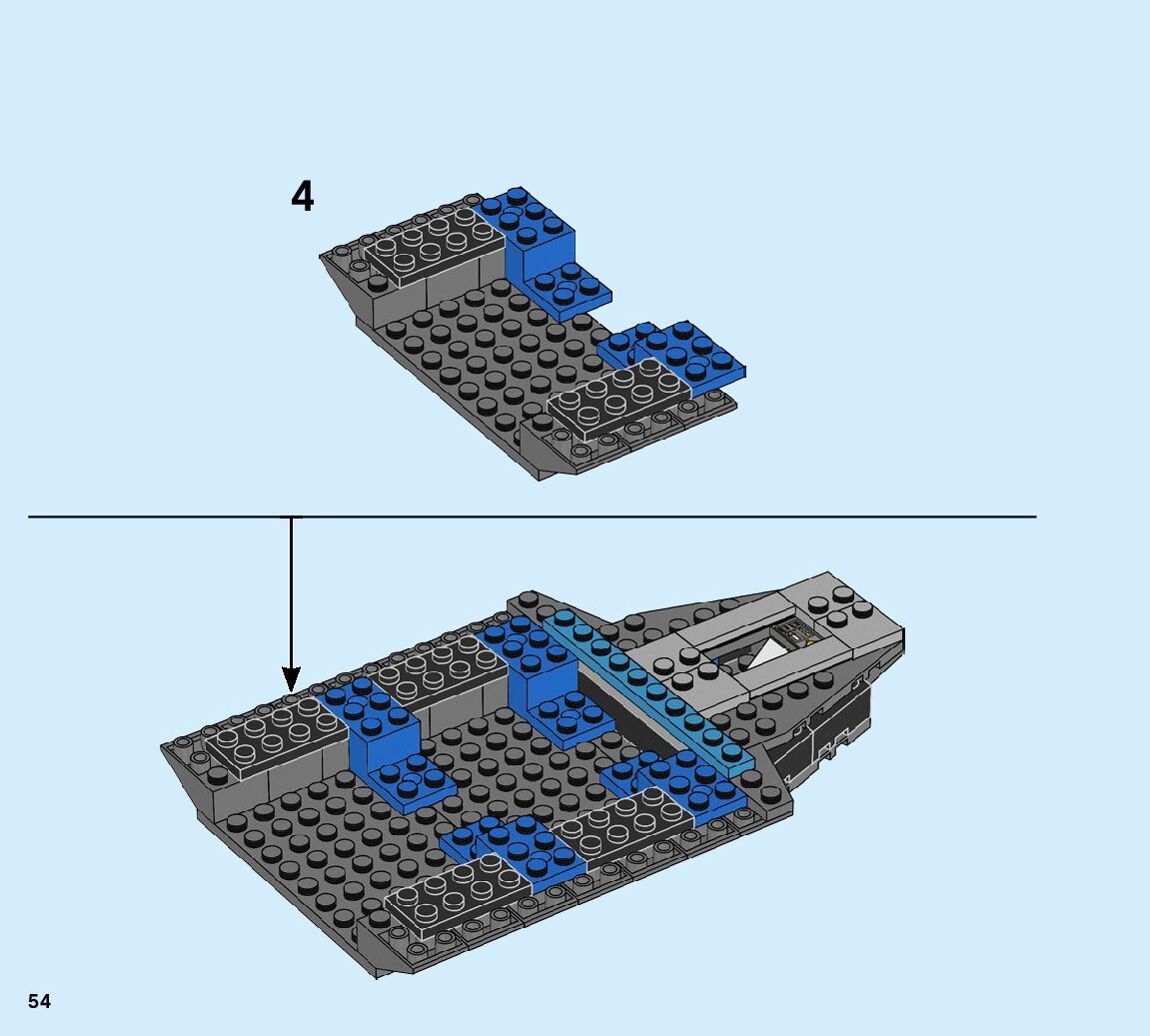 4

54