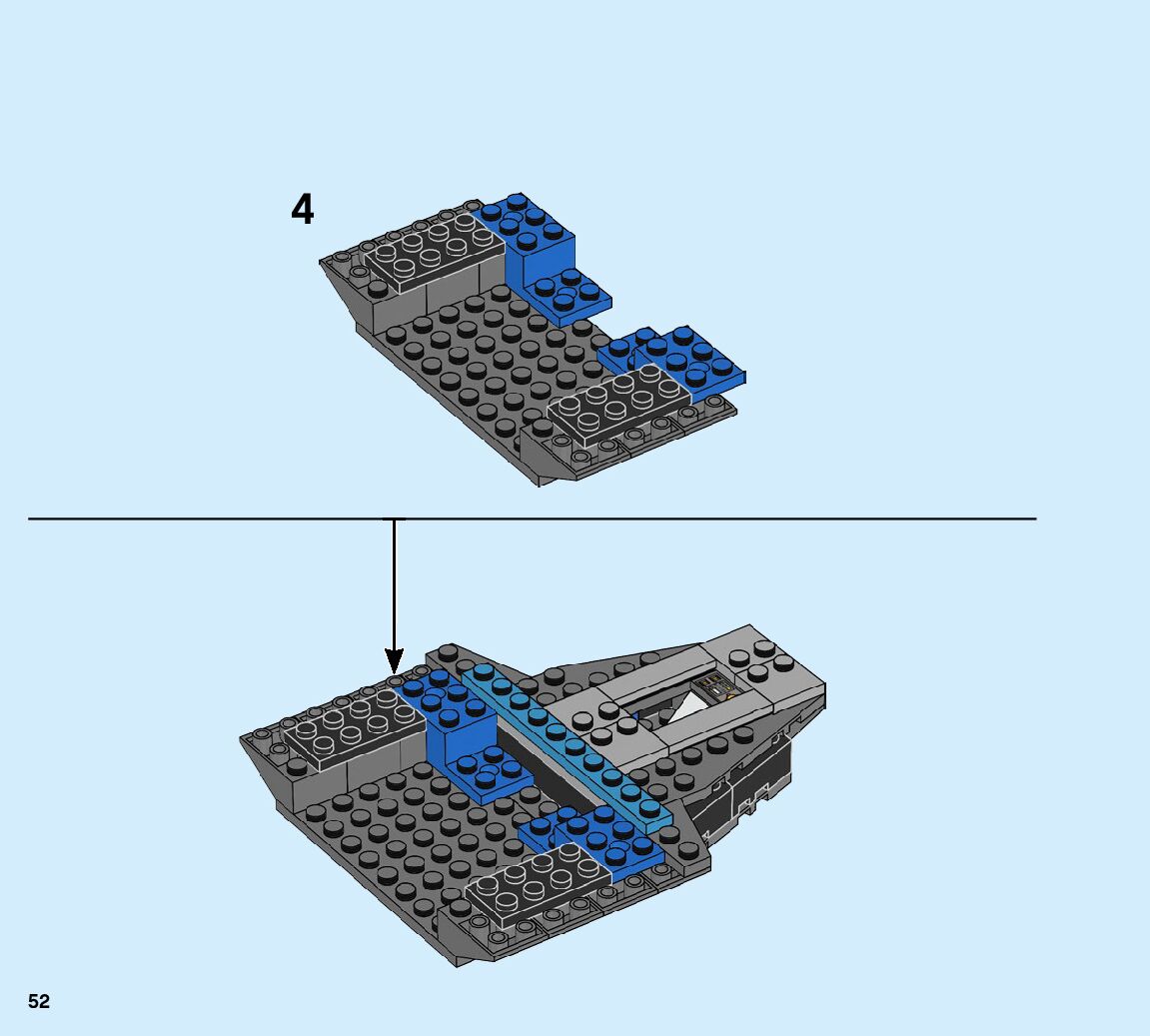 4

52