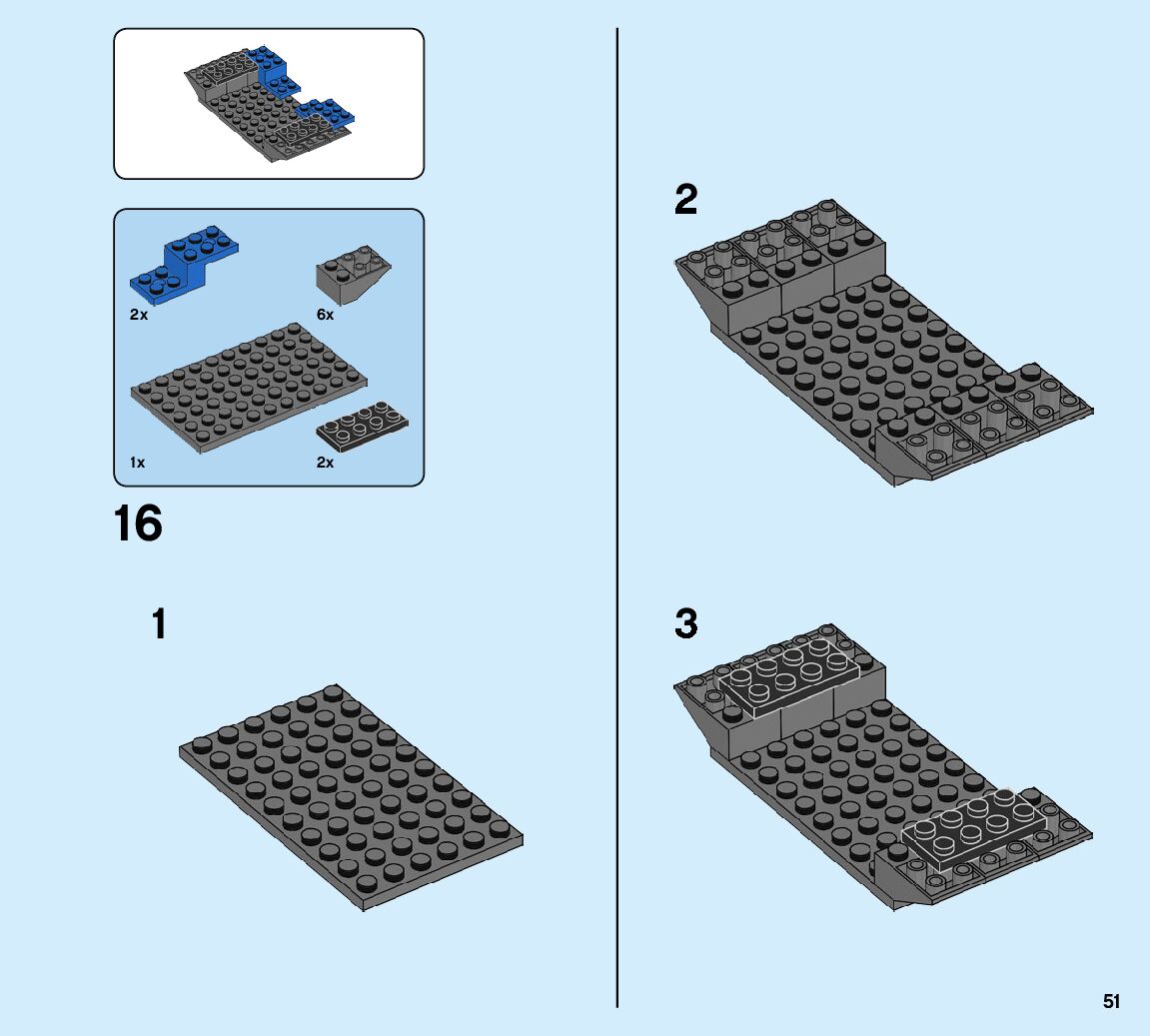 2x
6x
1x
2x
16
1
2
3
51