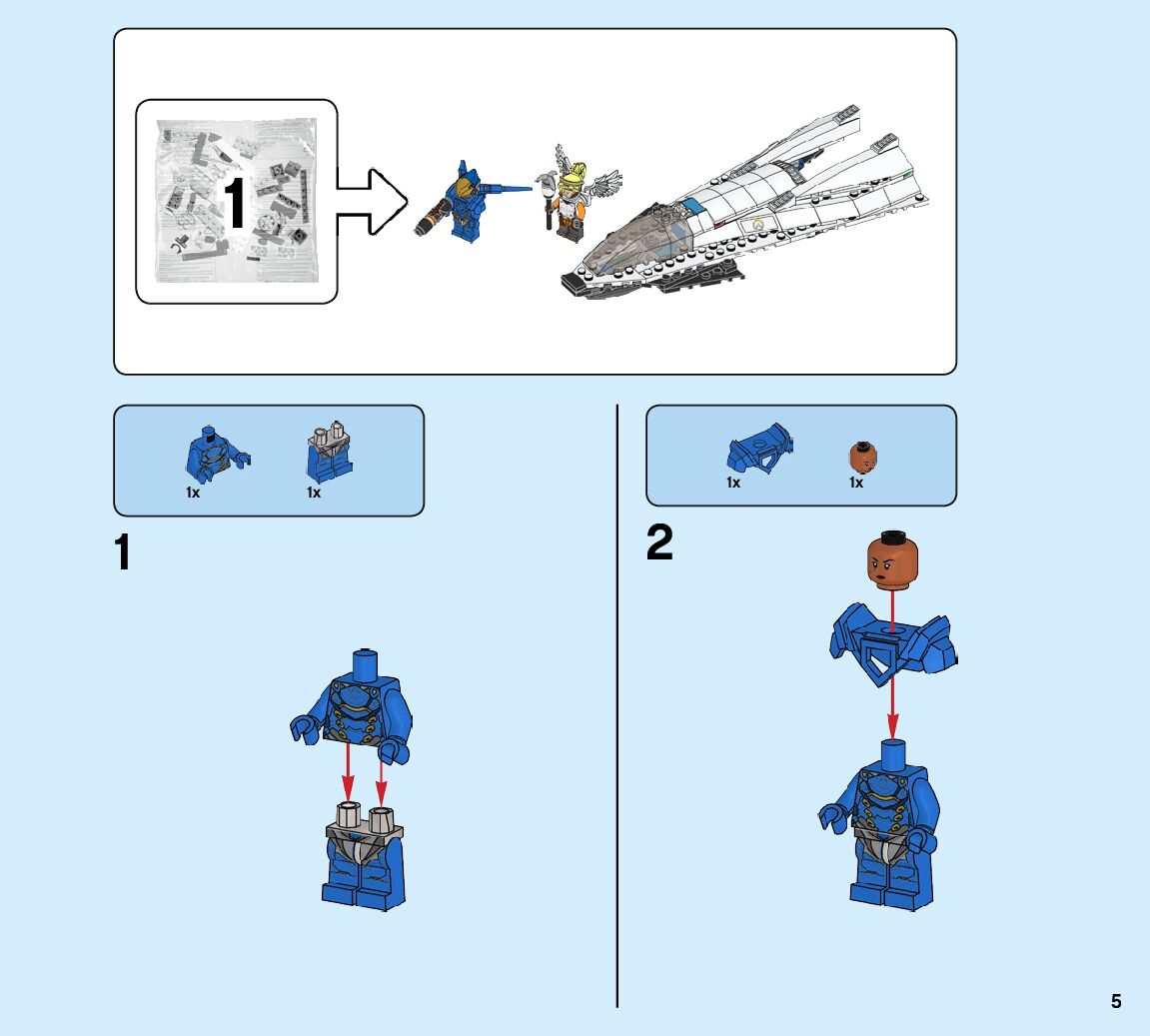 1

1x 1x

1

1x 1x

2

5