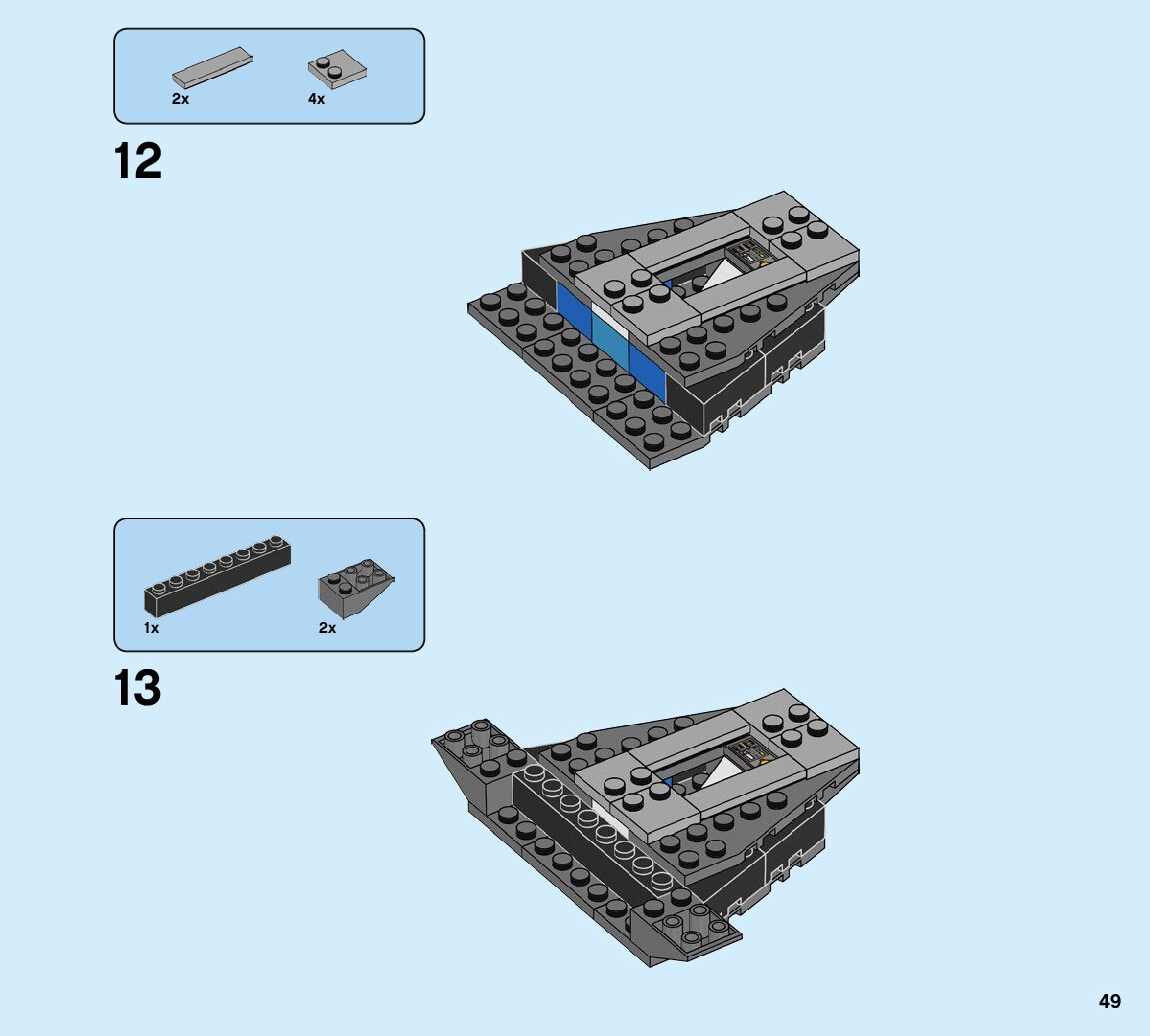 2x
4x

12

1x
2x

13

49