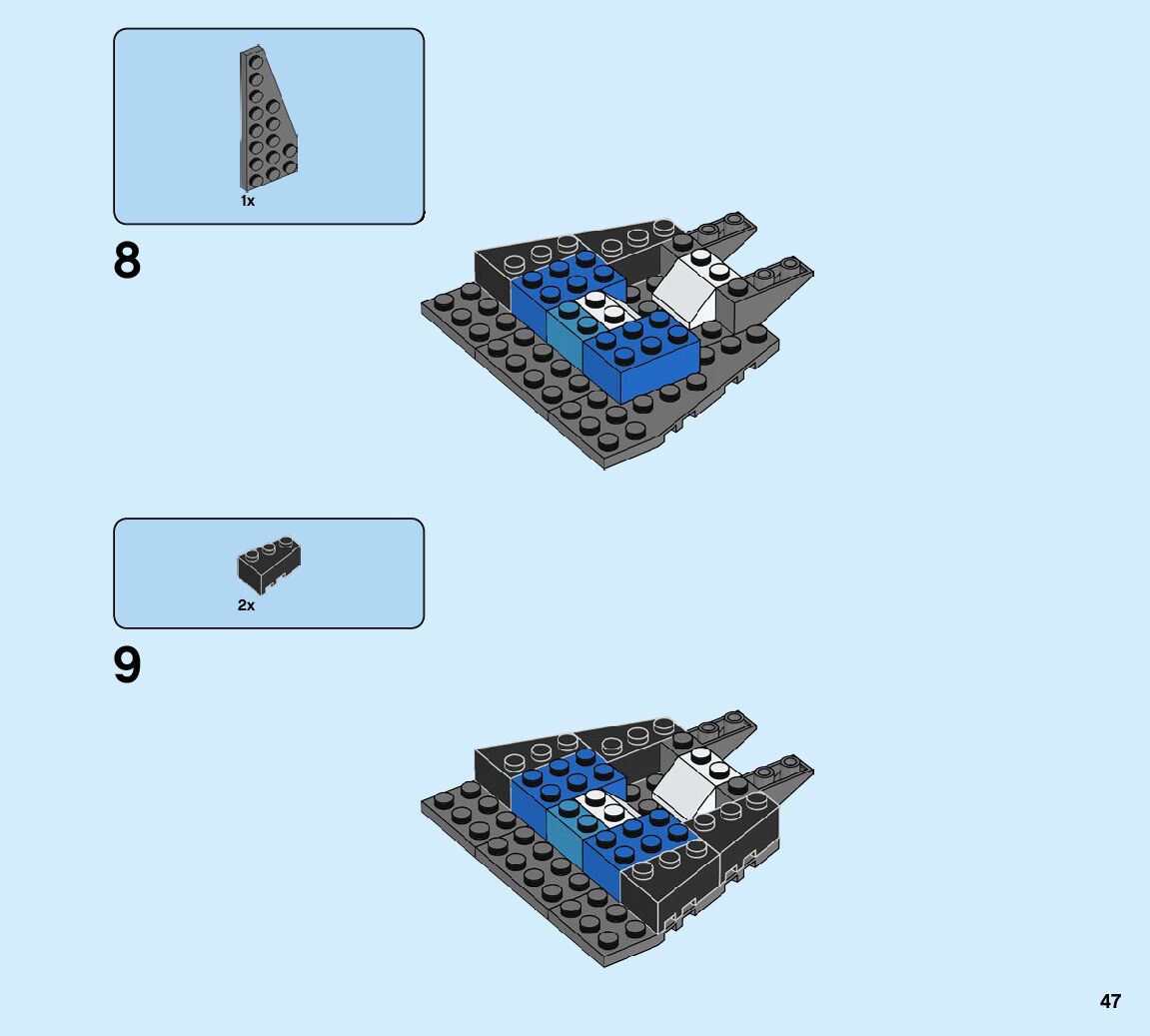 1x

8

2x

9

47