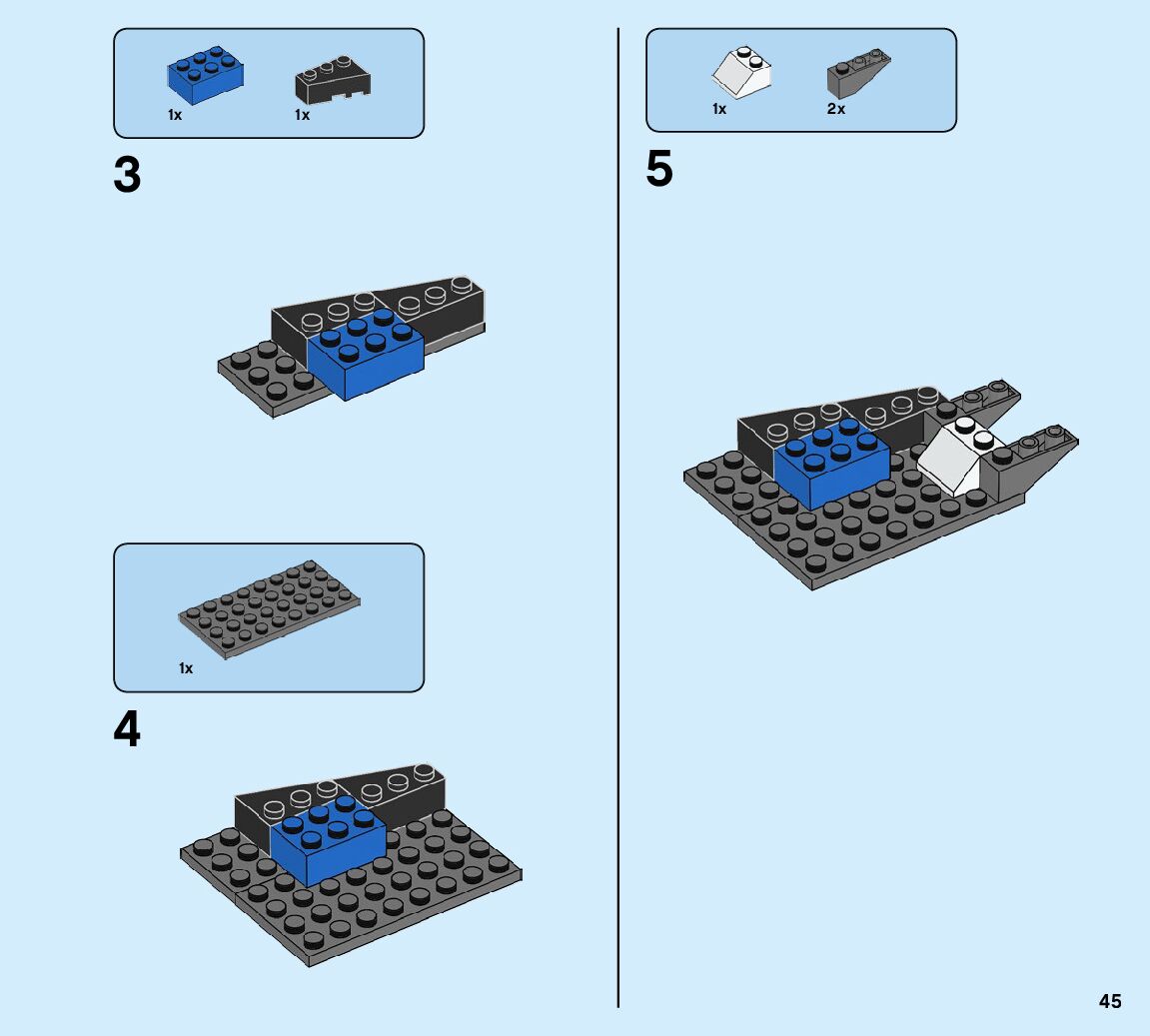 1x 1x

3

1x

4

1x 2x

5

45