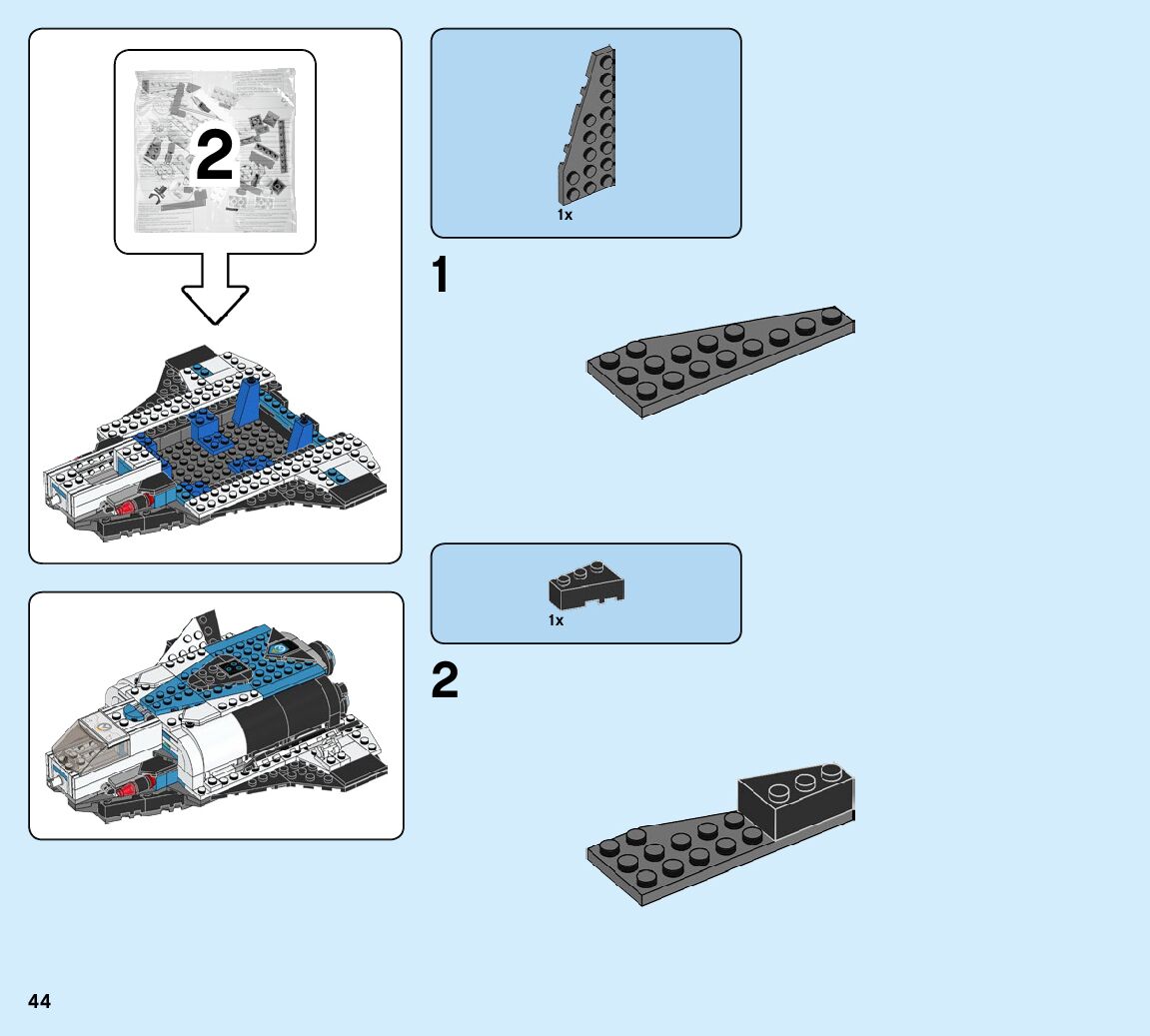 2

1x

1

1x

2

44