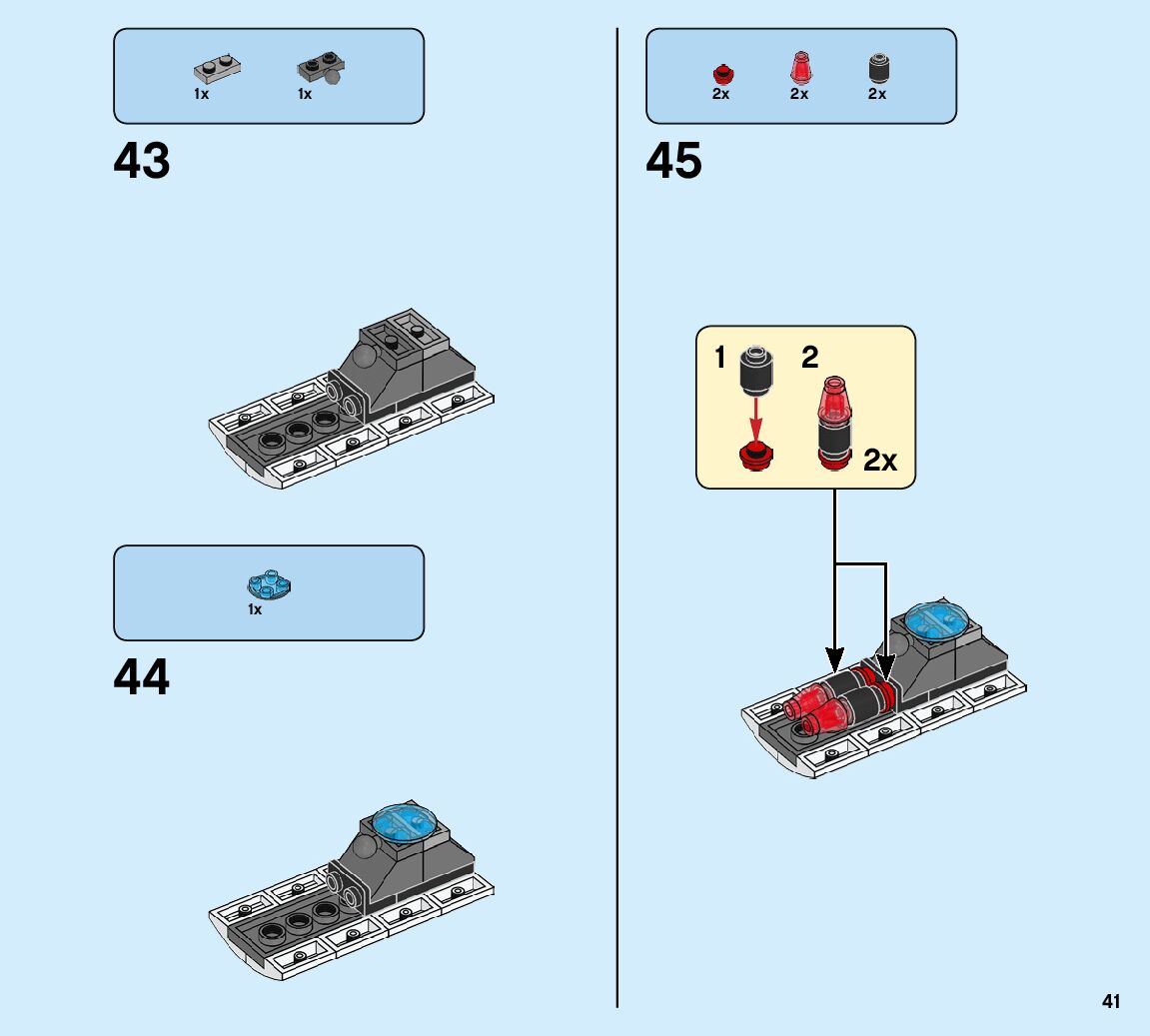 1x 1x

43

1x

44

2x 2x 2x

45

1 2

2x

41