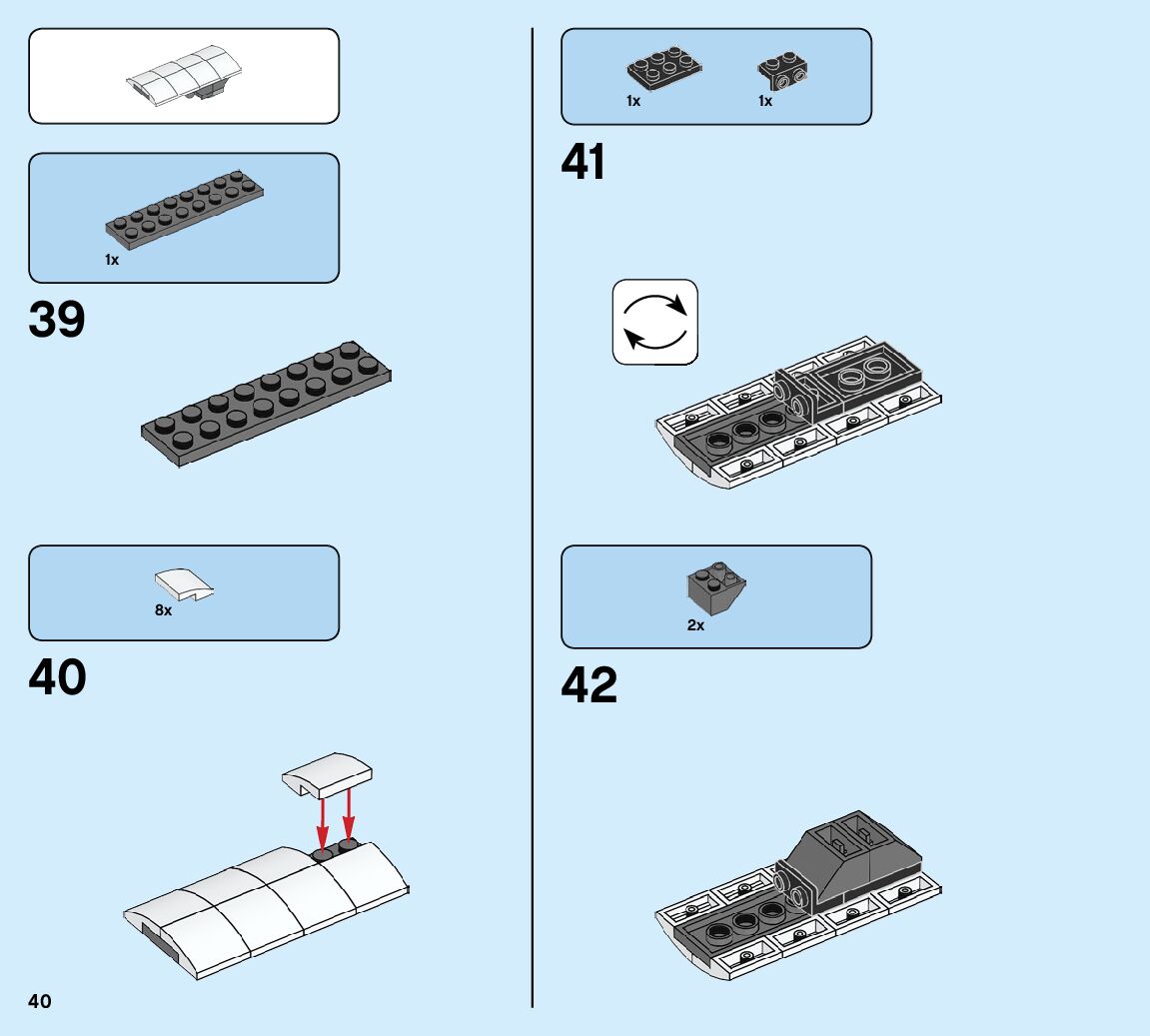 1x

39

8x

40

40

1x 1x

41

2x

42