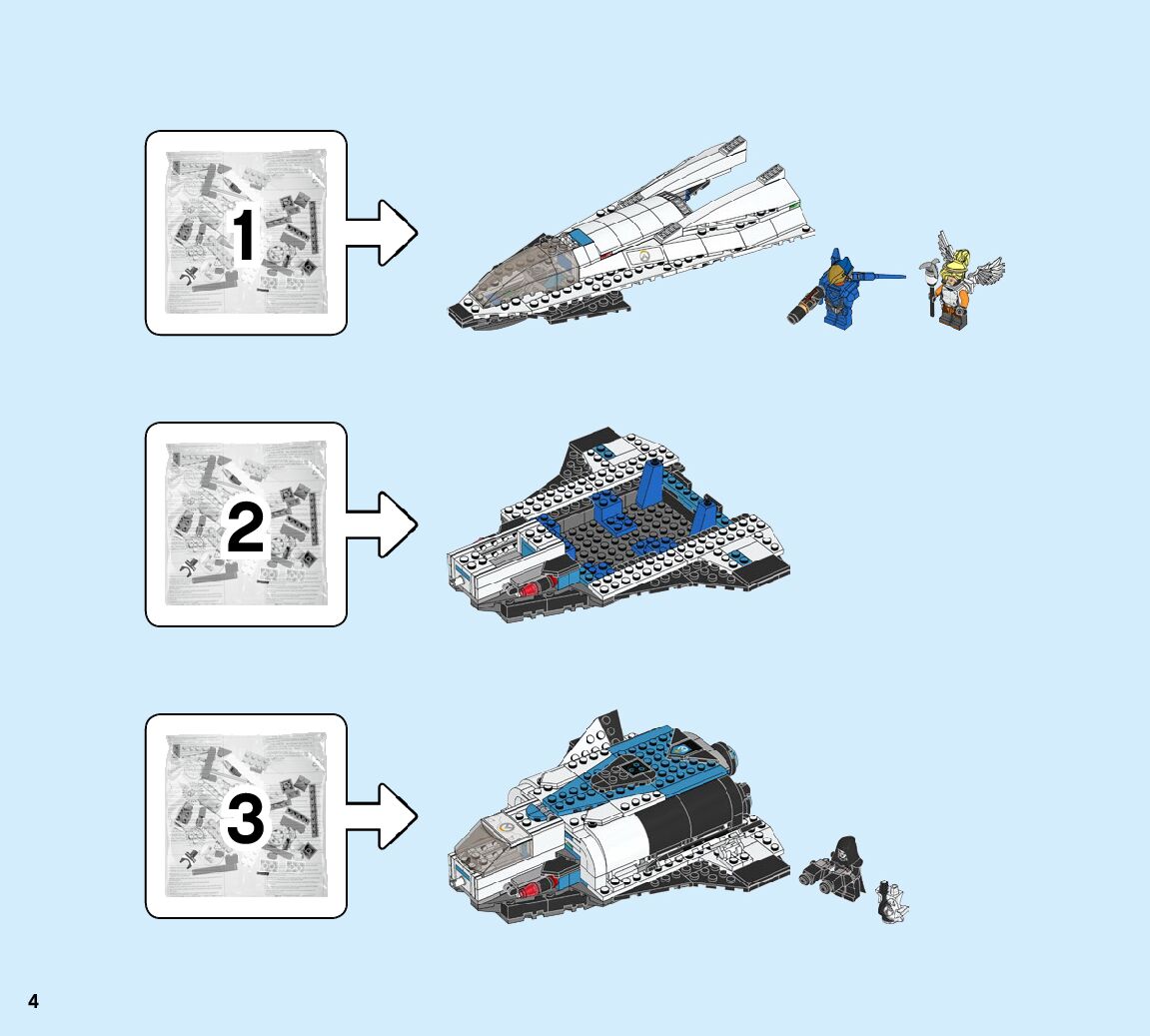 1

2

3

4