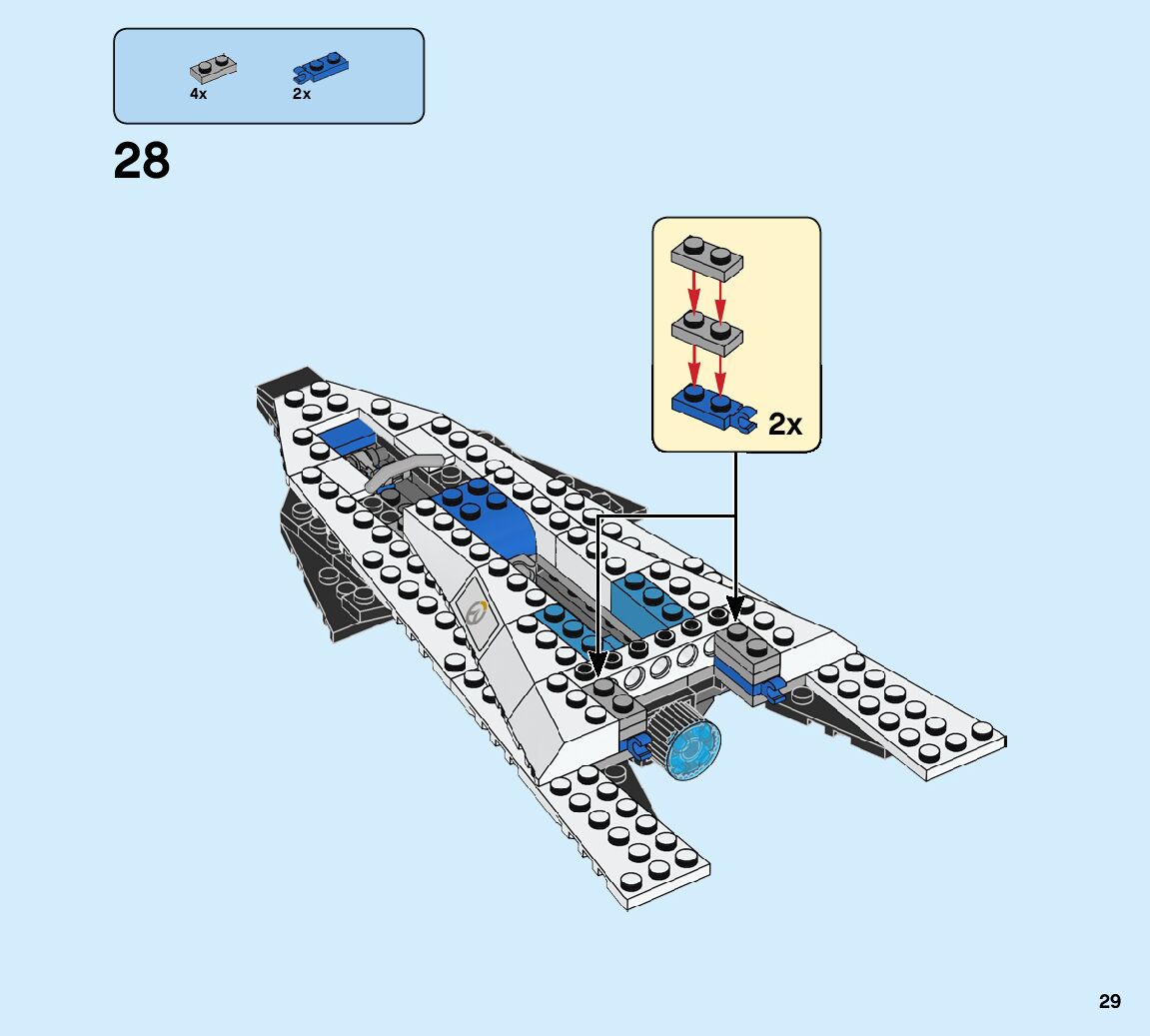 4x
2x

28

2x

29