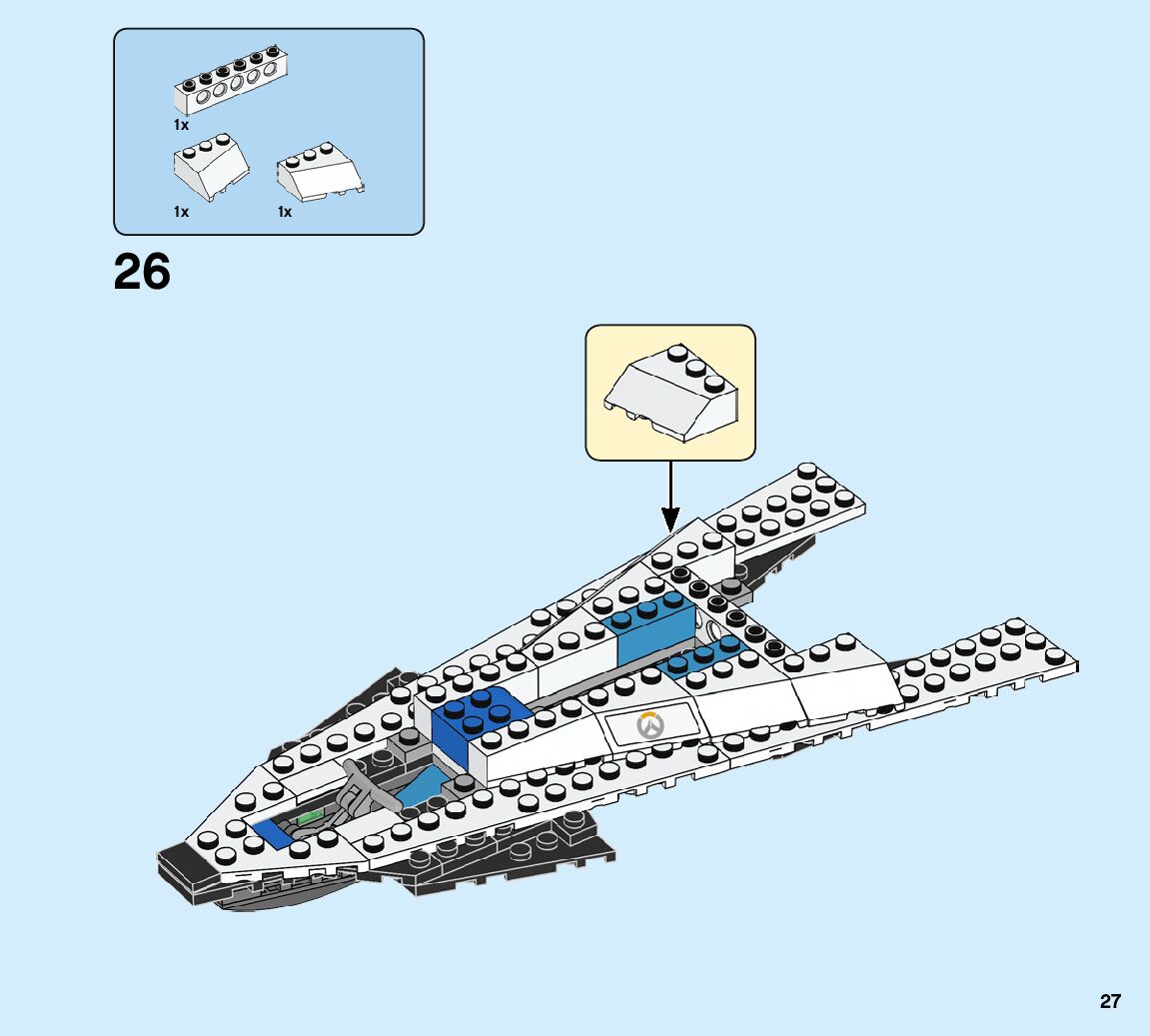 1x

1x

1x

26

27