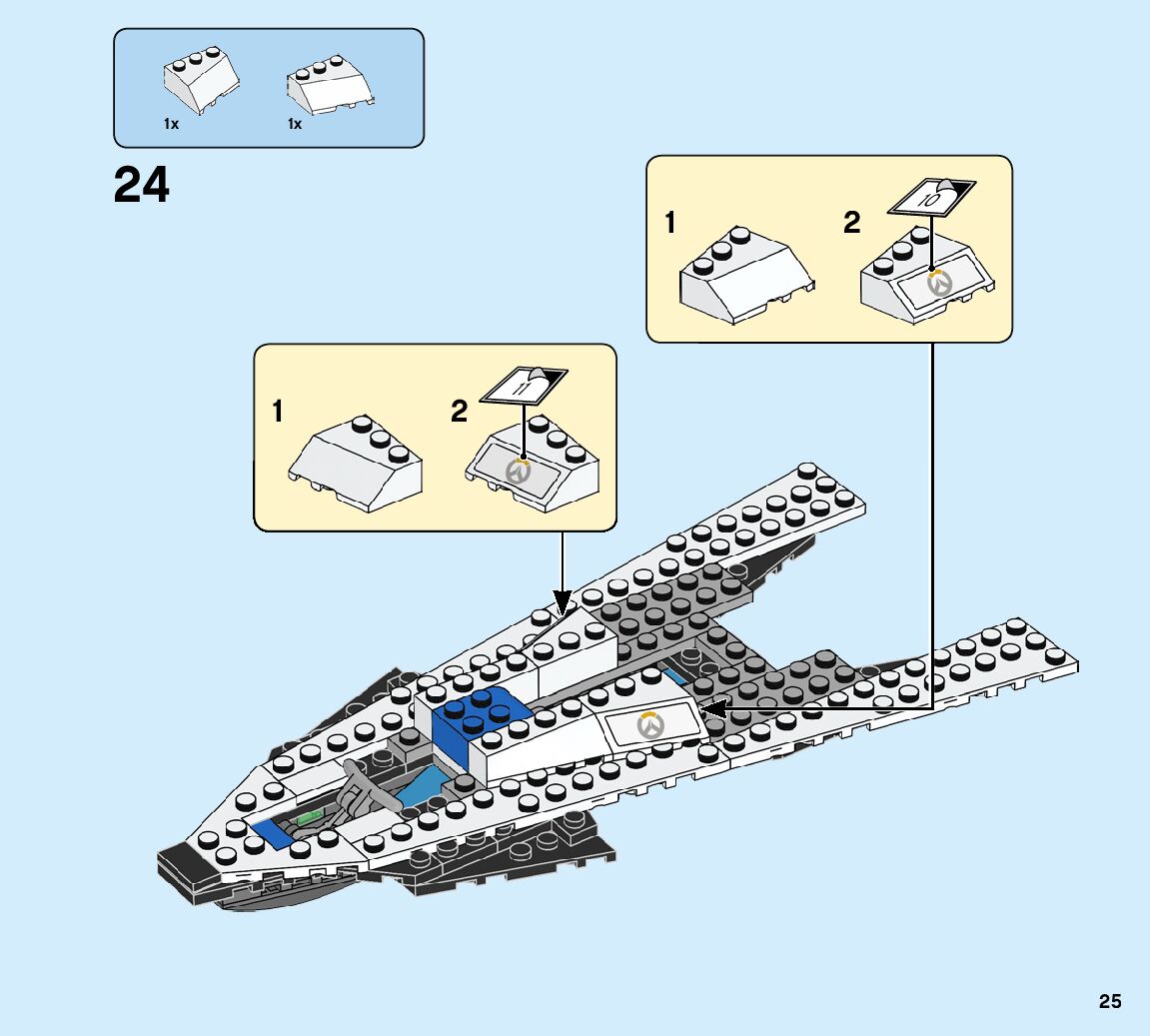 1x
1x

24

1
2
10

1
2
11

25